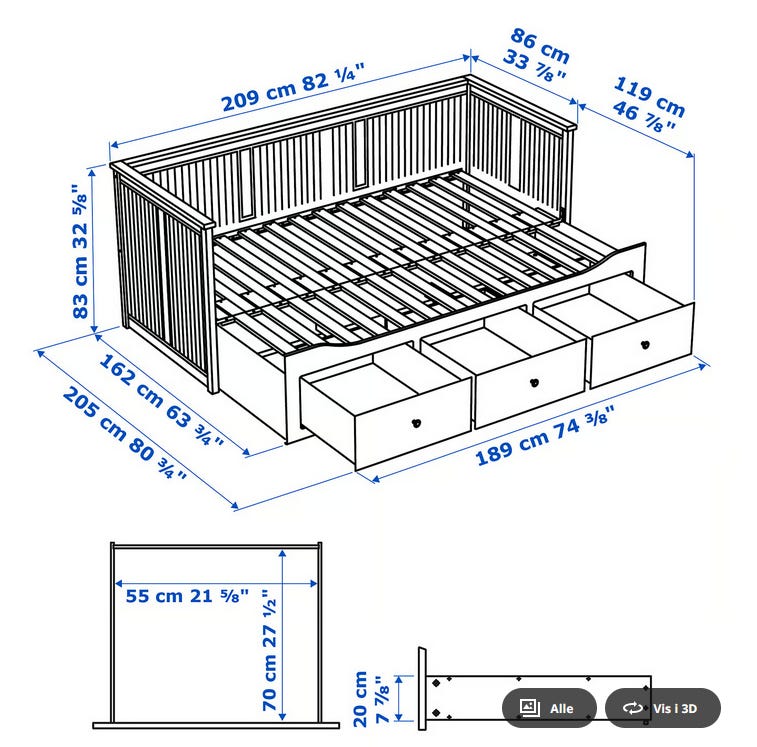 209 cm 82 ¼"

86 cm
33 ⅞"

119 cm
46 ⅞"

83 cm 32 ⅝"

162 cm 63 ¾"

205 cm 80 ¾"

189 cm 74 ⅜"

55 cm 21 ⅝"

70 cm 27 ½"

20 cm
7 ⅞"

Alle

Vis i 3D