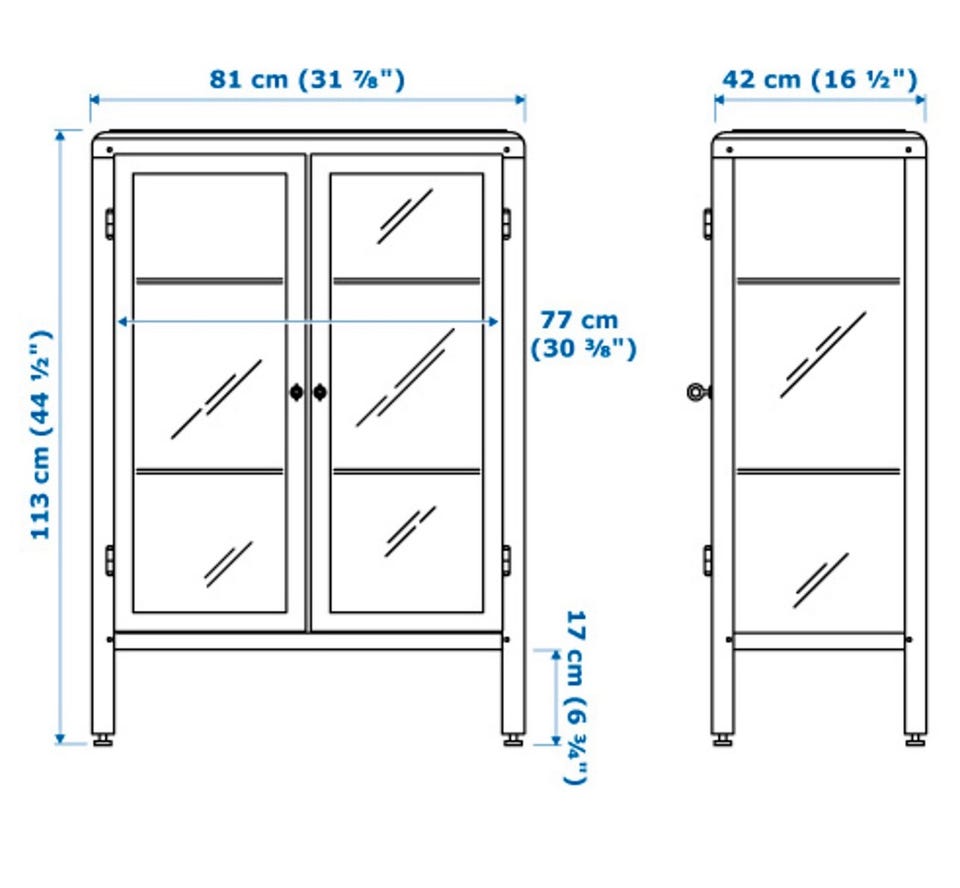 81 cm (31 ⅞")

42 cm (16 ½")

113 cm (44 ½")

77 cm (30 ⅜")

17 cm (6 ¾")