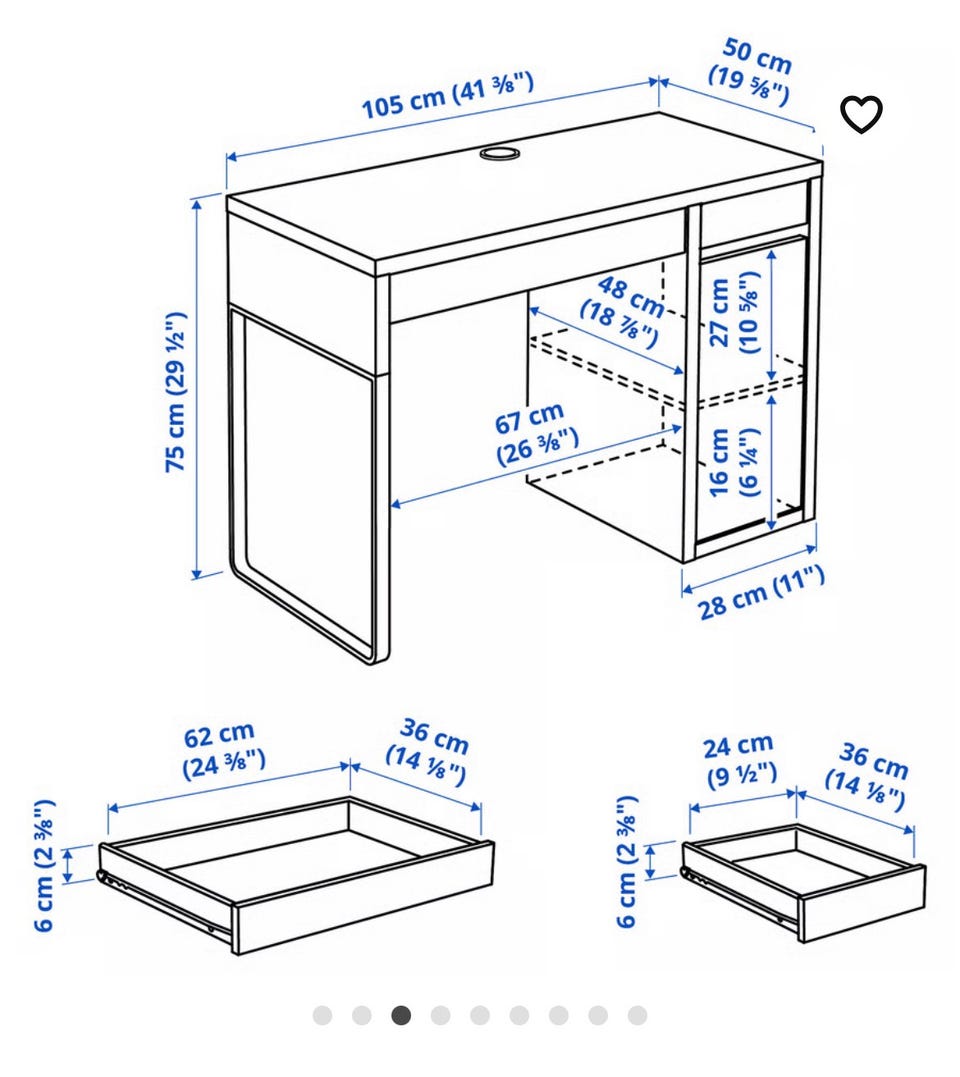 105 cm (41 ⅜")

50 cm (19 ⅝")

75 cm (29 ½")

48 cm (18 ⅞")

27 cm (10 ⅝")

67 cm (26 ⅜")

16 cm (6 ¼")

28 cm (11")

62 cm (24 ⅜")

36 cm (14 ⅛")

6 cm (2 ⅜")

24 cm (9 ½")

36 cm (14 ⅛")

6 cm (2 ⅜")