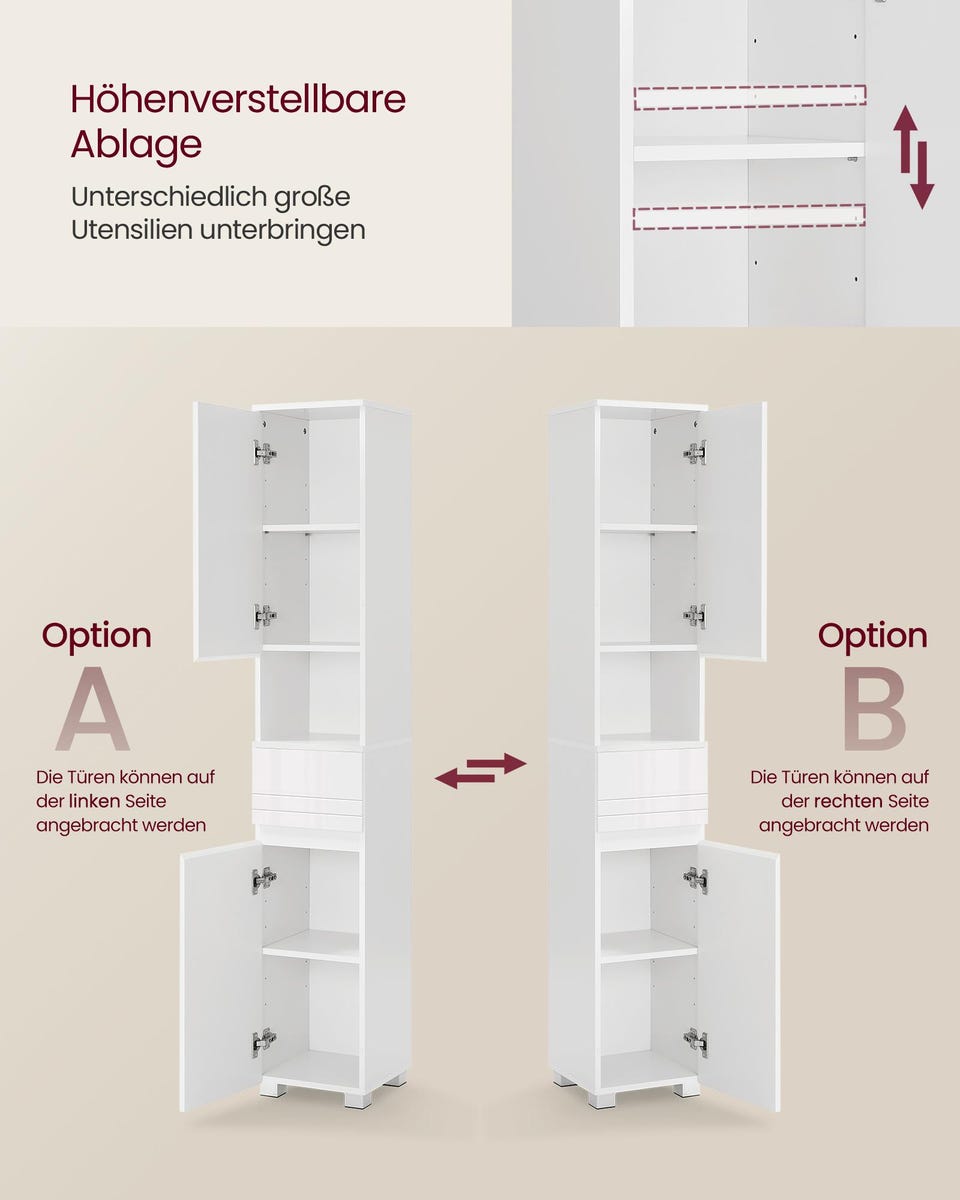 Höhenverstellbare Ablage

Unterschiedlich große Utensilien unterbringen

Option

A

Die Türen können auf der linken Seite angebracht werden

Option

B

Die Türen können auf der rechten Seite angebracht werden