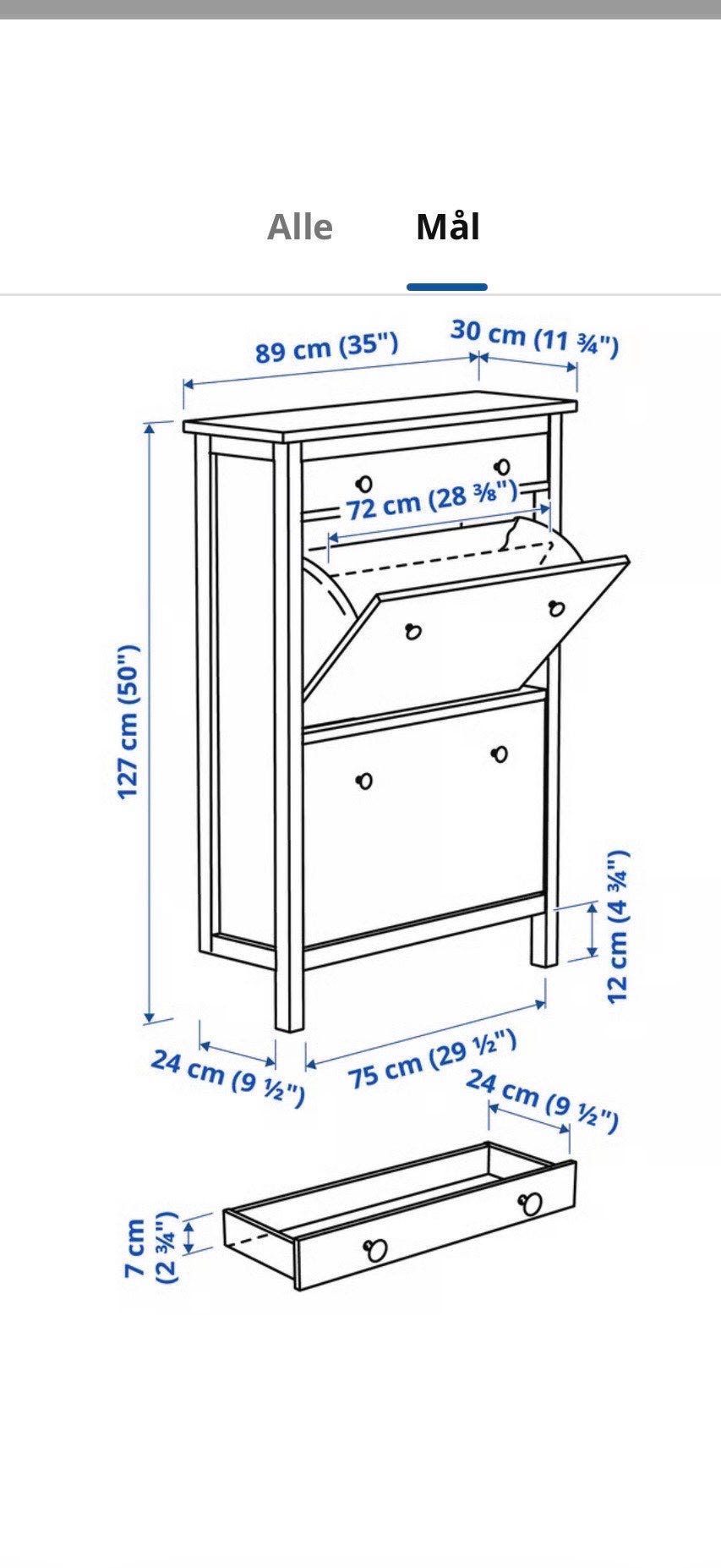 Alle Mål

89 cm (35")
30 cm (11 ¾")
72 cm (28 ⅜")
127 cm (50")
12 cm (4 ¾")
24 cm (9 ½")
75 cm (29 ½")
24 cm (9 ½")
7 cm (2 ¾")