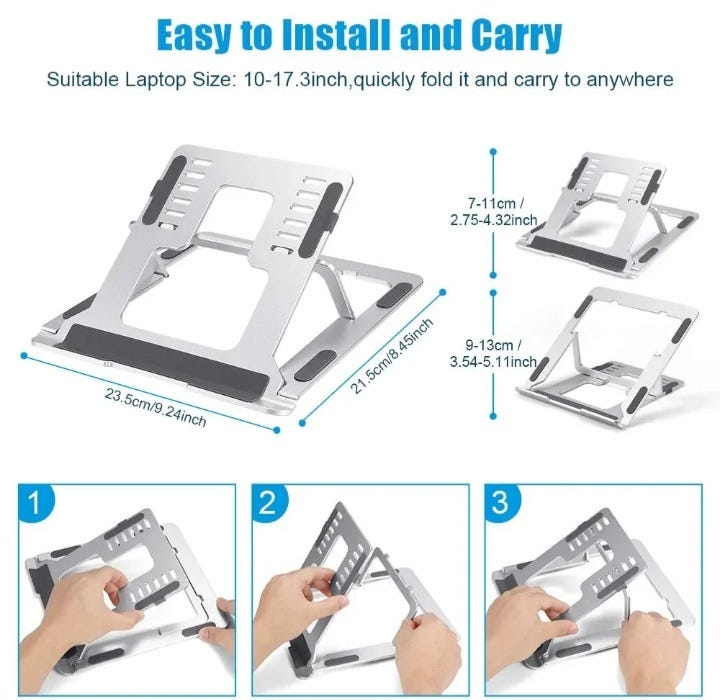 Easy to Install and Carry

Suitable Laptop Size: 10-17.3inch,quickly fold it and carry to anywhere

23.5cm/9.24inch

21.5cm/8.45inch

7-11cm / 2.75-4.32inch

9-13cm / 3.54-5.11inch

1

2

3