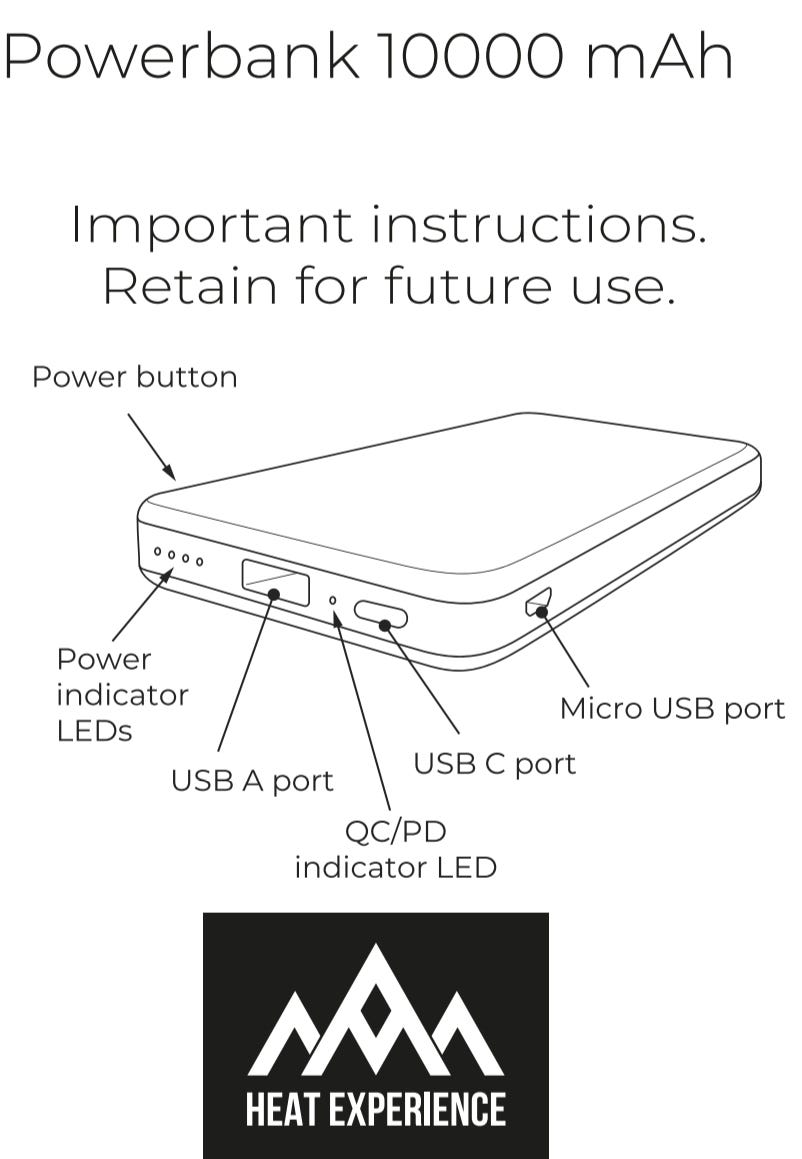 Powerbank 10000 mAh

Important instructions.
Retain for future use.

Power button

Power indicator LEDs

USB A port

QC/PD indicator LED

USB C port

Micro USB port

HEAT EXPERIENCE