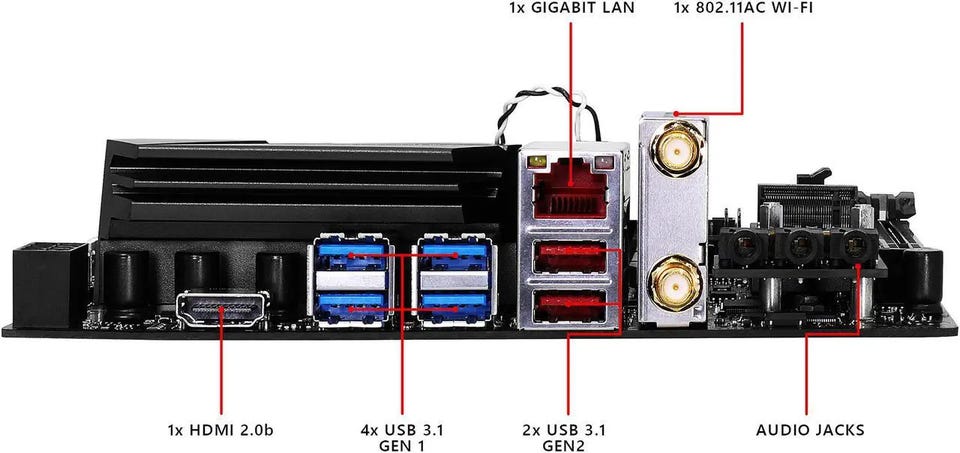 1x GIGABIT LAN

1x 802.11AC WI-FI

1x HDMI 2.0b

4x USB 3.1 GEN 1

2x USB 3.1 GEN2

AUDIO JACKS