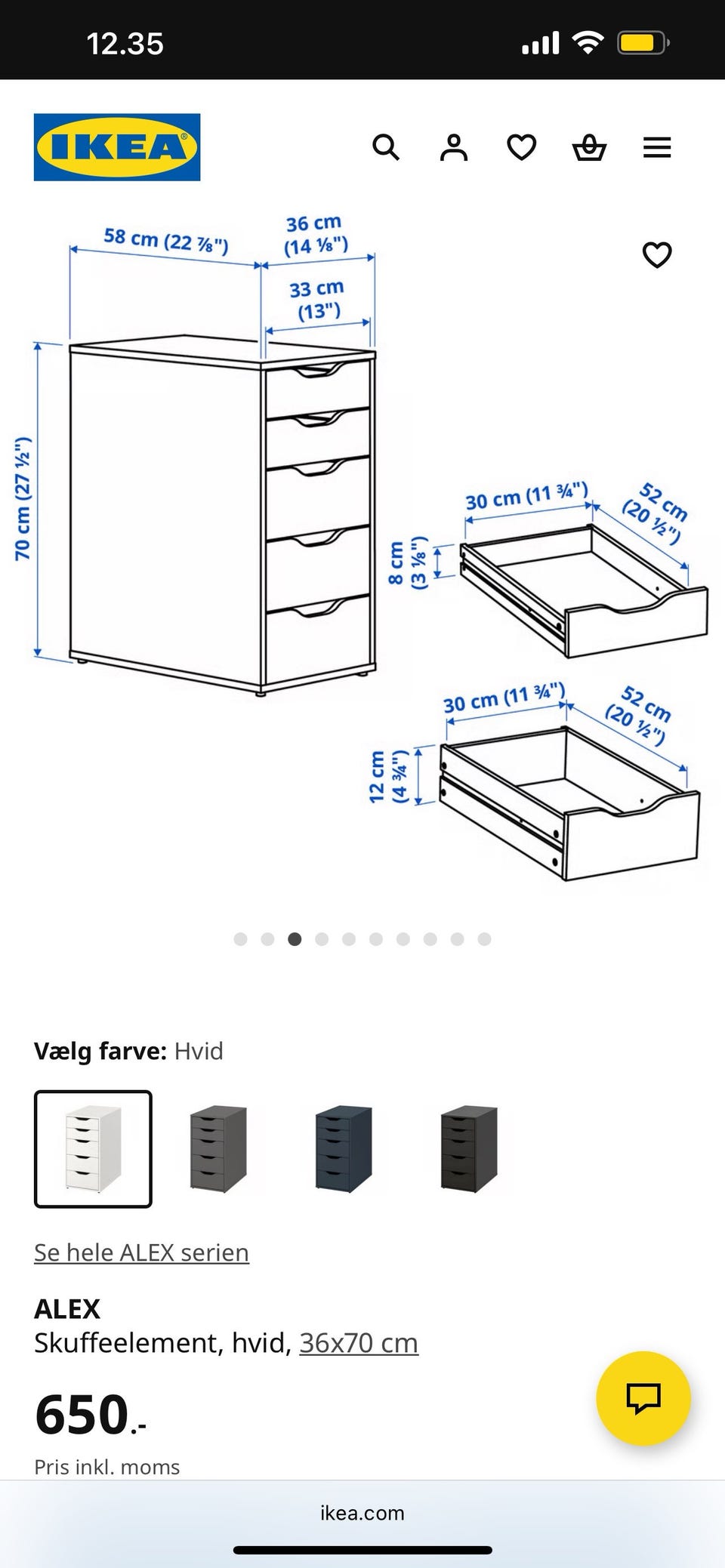 12.35

IKEA

58 cm (22 ⅞")
36 cm (14 ⅛")
33 cm (13")
70 cm (27 ½")
30 cm (11 ¾")
52 cm (20 ½")
8 cm (3 ⅛")
30 cm (11 ¾")
52 cm (20 ½")
12 cm (4 ¾")

Vælg farve: Hvid

Se hele ALEX serien

ALEX
Skuffeelement, hvid, 36x70 cm

650.-

Pris inkl. moms

ikea.com