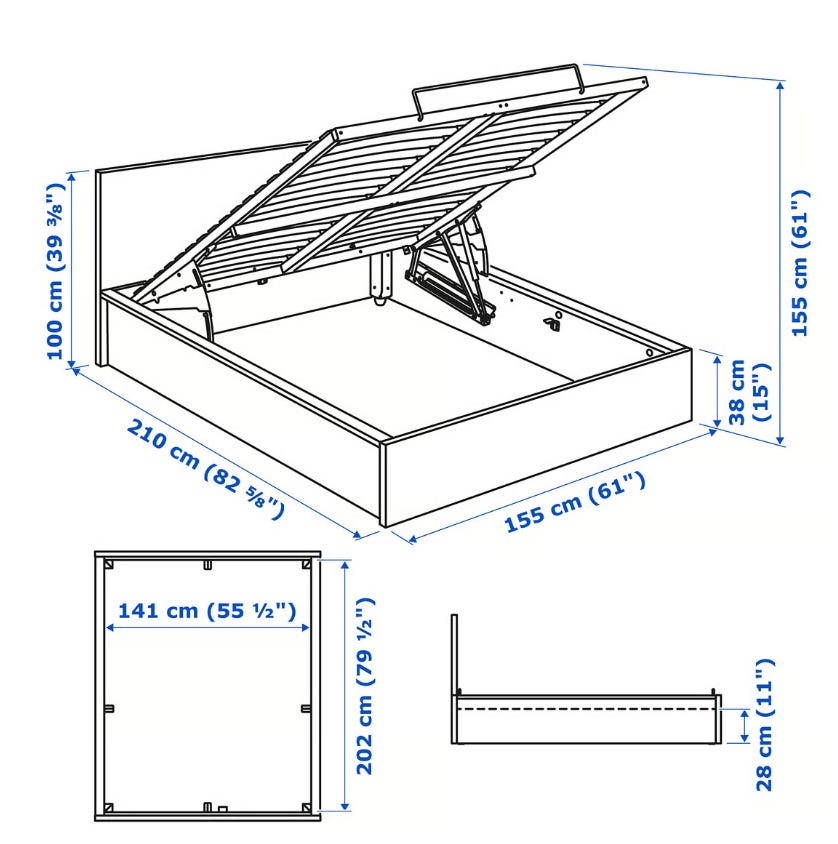 100 cm (39 ⅜")

155 cm (61")

38 cm (15")

210 cm (82 ⅝")

155 cm (61")

141 cm (55 ½")

202 cm (79 ½")

28 cm (11")