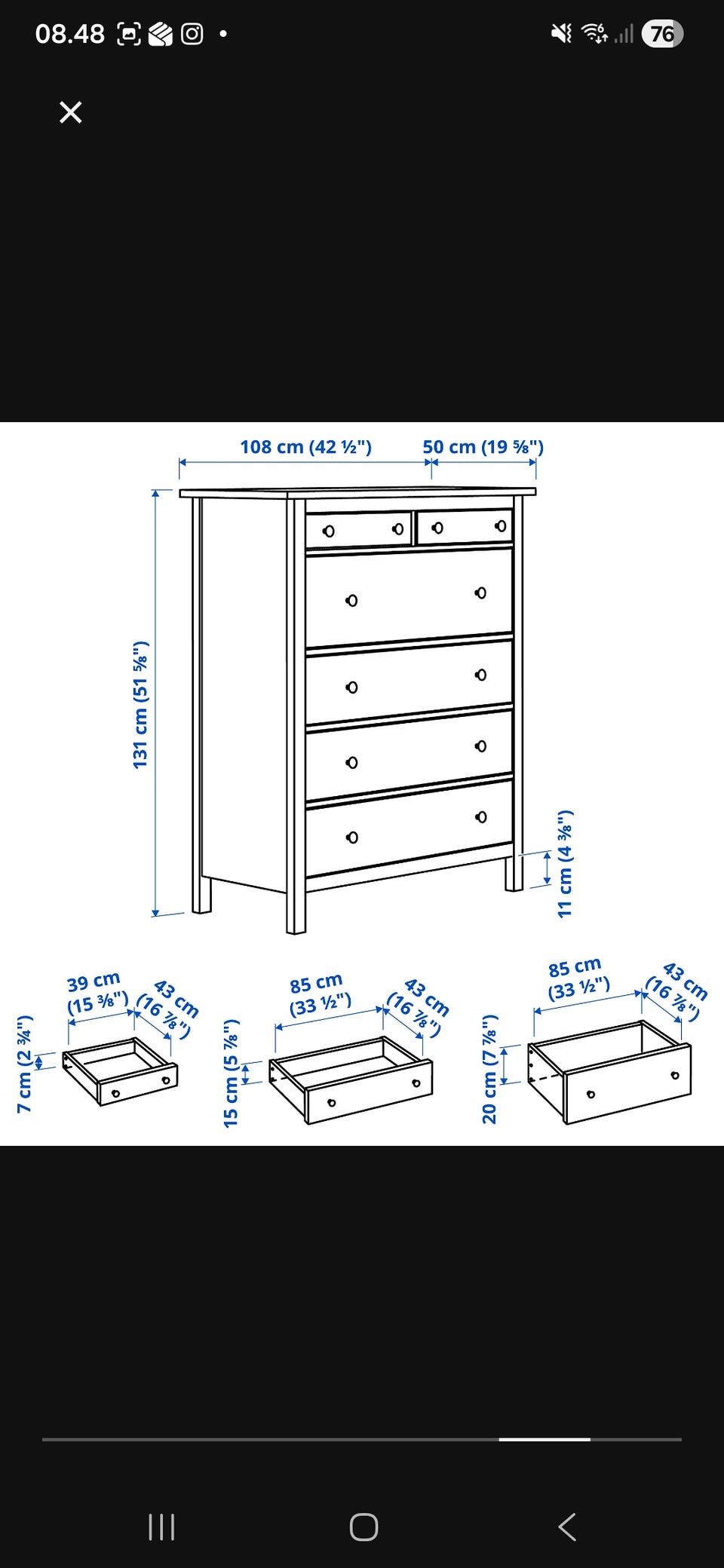 08.48

76

108 cm (42 ½")
50 cm (19 ⅝")
131 cm (51 ⅝")
11 cm (4 ⅜")

39 cm (15 ⅜")
43 cm (16 ⅞")
7 cm (2 ¾")

85 cm (33 ½")
43 cm (16 ⅞")
15 cm (5 ⅞")

85 cm (33 ½")
43 cm (16 ⅞")
20 cm (7 ⅞")