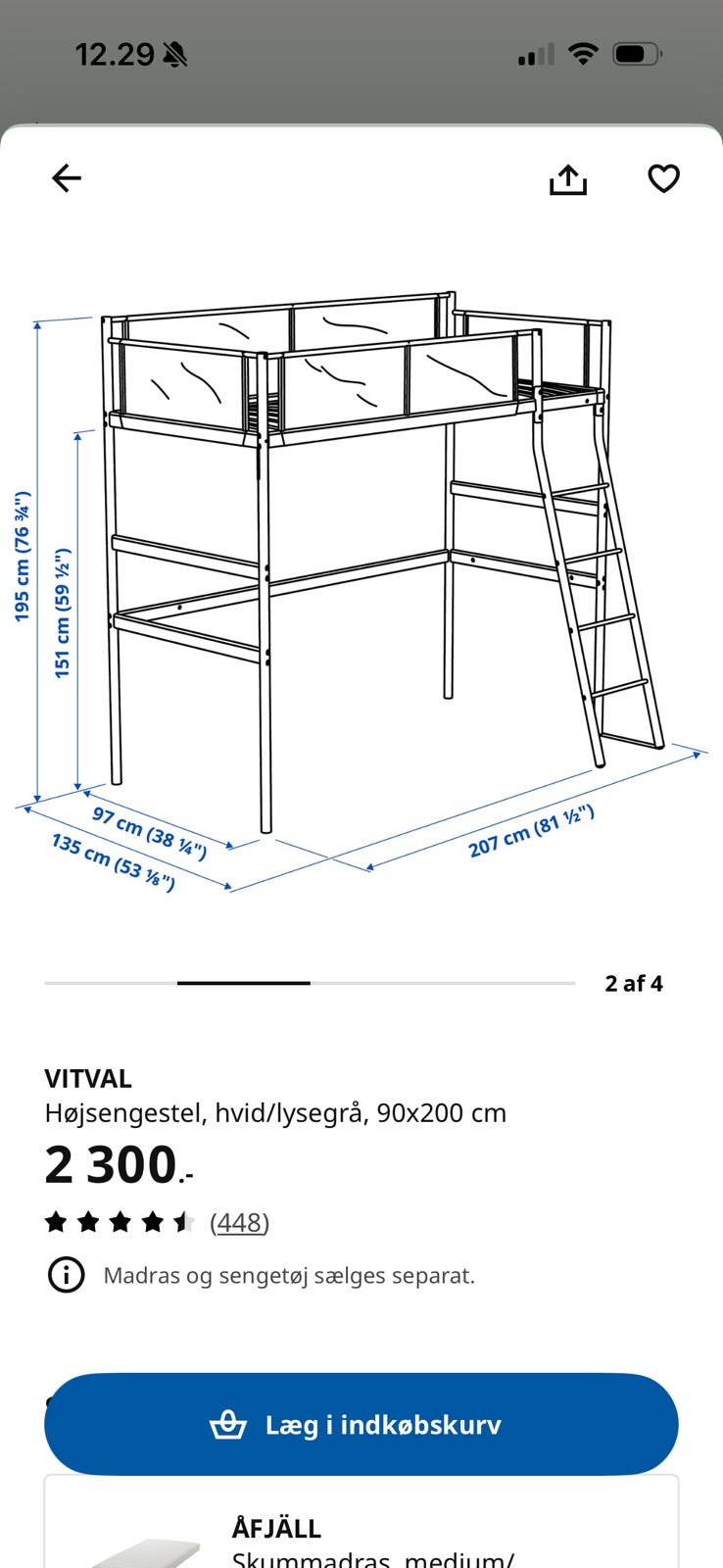 12.29

195 cm (76 ¾")
151 cm (59 ½")
97 cm (38 ¼")
135 cm (53 ⅛")
207 cm (81 ½")

2 af 4

VITVAL
Højsengestel, hvid/lysegrå, 90x200 cm
2 300.-
(448)

Madras og sengetøj sælges separat.

Læg i indkøbskurv

ÅFJÄLL
Skummadras, medium/