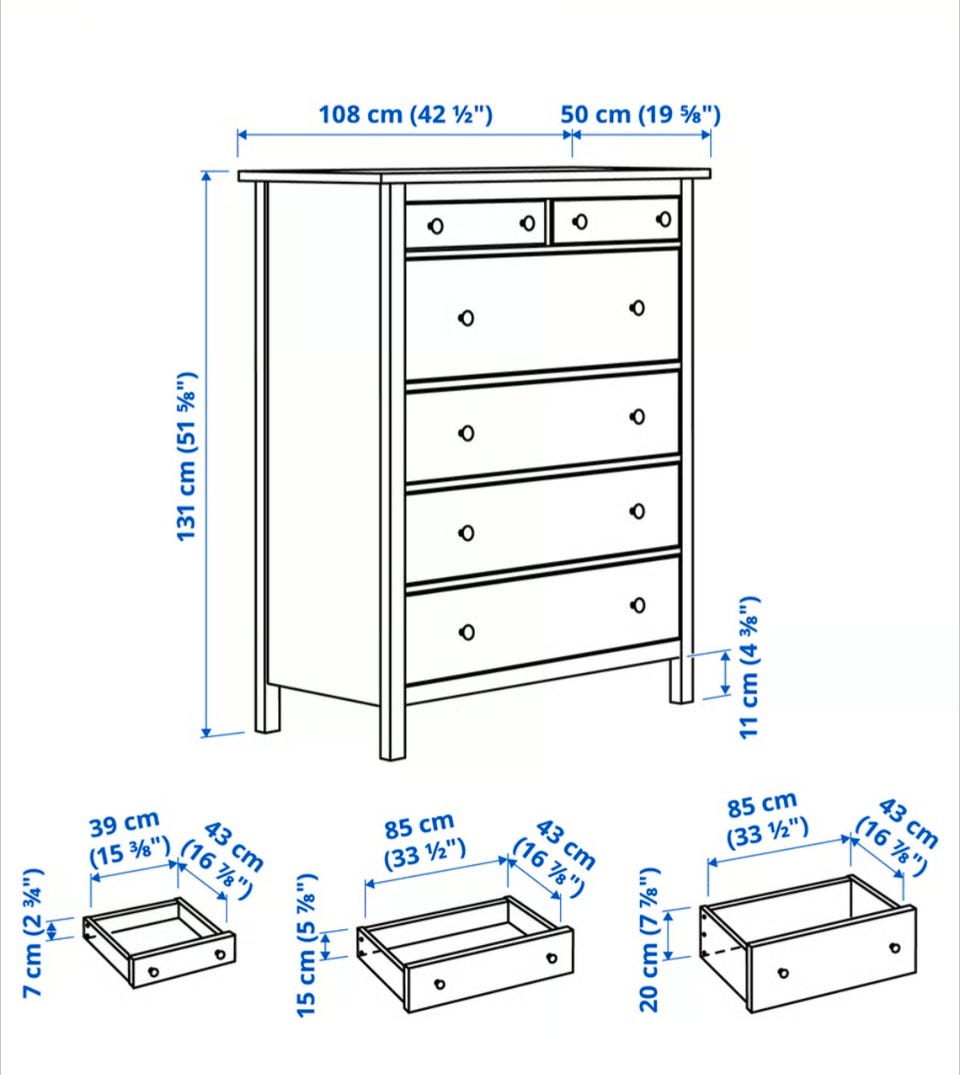 108 cm (42 ½")
50 cm (19 ⅝")
131 cm (51 ⅝")
11 cm (4 ⅜")

39 cm (15 ⅜")
43 cm (16 ⅞")
7 cm (2 ¾")

85 cm (33 ½")
43 cm (16 ⅞")
15 cm (5 ⅞")

85 cm (33 ½")
43 cm (16 ⅞")
20 cm (7 ⅞")