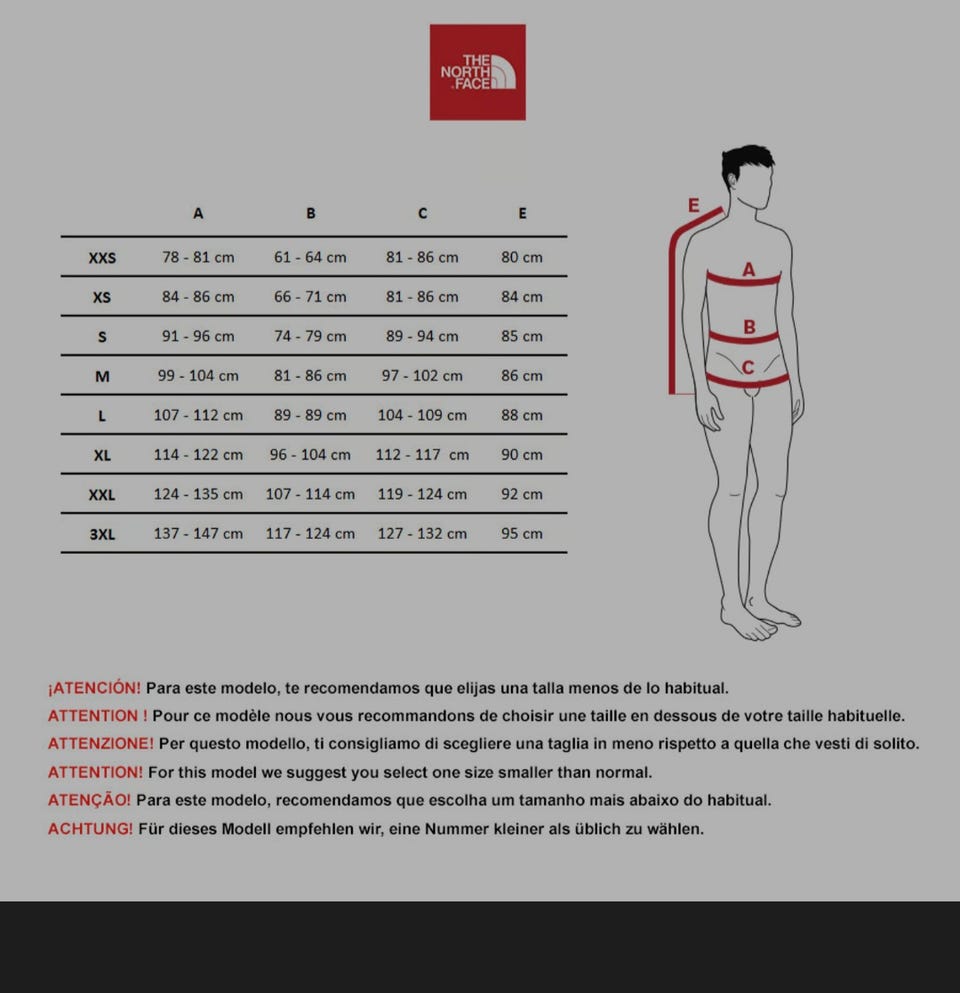 THE NORTH FACE

| | A | B | C | E |
|---|---|---|---|---|
| XXS | 78 - 81 cm | 61 - 64 cm | 81 - 86 cm | 80 cm |
| XS | 84 - 86 cm | 66 - 71 cm | 81 - 86 cm | 84 cm |
| S | 91 - 96 cm | 74 - 79 cm | 89 - 94 cm | 85 cm |
| M | 99 - 104 cm | 81 - 86 cm | 97 - 102 cm | 86 cm |
| L | 107 - 112 cm | 89 - 89 cm | 104 - 109 cm | 88 cm |
| XL | 114 - 122 cm | 96 - 104 cm | 112 - 117 cm | 90 cm |
| XXL | 124 - 135 cm | 107 - 114 cm | 119 - 124 cm | 92 cm |
| 3XL | 137 - 147 cm | 117 - 124 cm | 127 - 132 cm | 95 cm |

E
A
B
C

¡ATENCIÓN! Para este modelo, te recomendamos que elijas una talla menos de lo habitual.
ATTENTION ! Pour ce modèle nous vous recommandons de choisir une taille en dessous de votre taille habituelle.
ATTENZIONE! Per questo modello, ti consigliamo di scegliere una taglia in meno rispetto a quella che vesti di solito.
ATTENTION! For this model we suggest you select one size smaller than normal.
ATENÇÃO! Para este modelo, recomendamos que escolha um tamanho mais abaixo do habitual.
ACHTUNG! Für dieses Modell empfehlen wir, eine Nummer kleiner als üblich zu wählen.