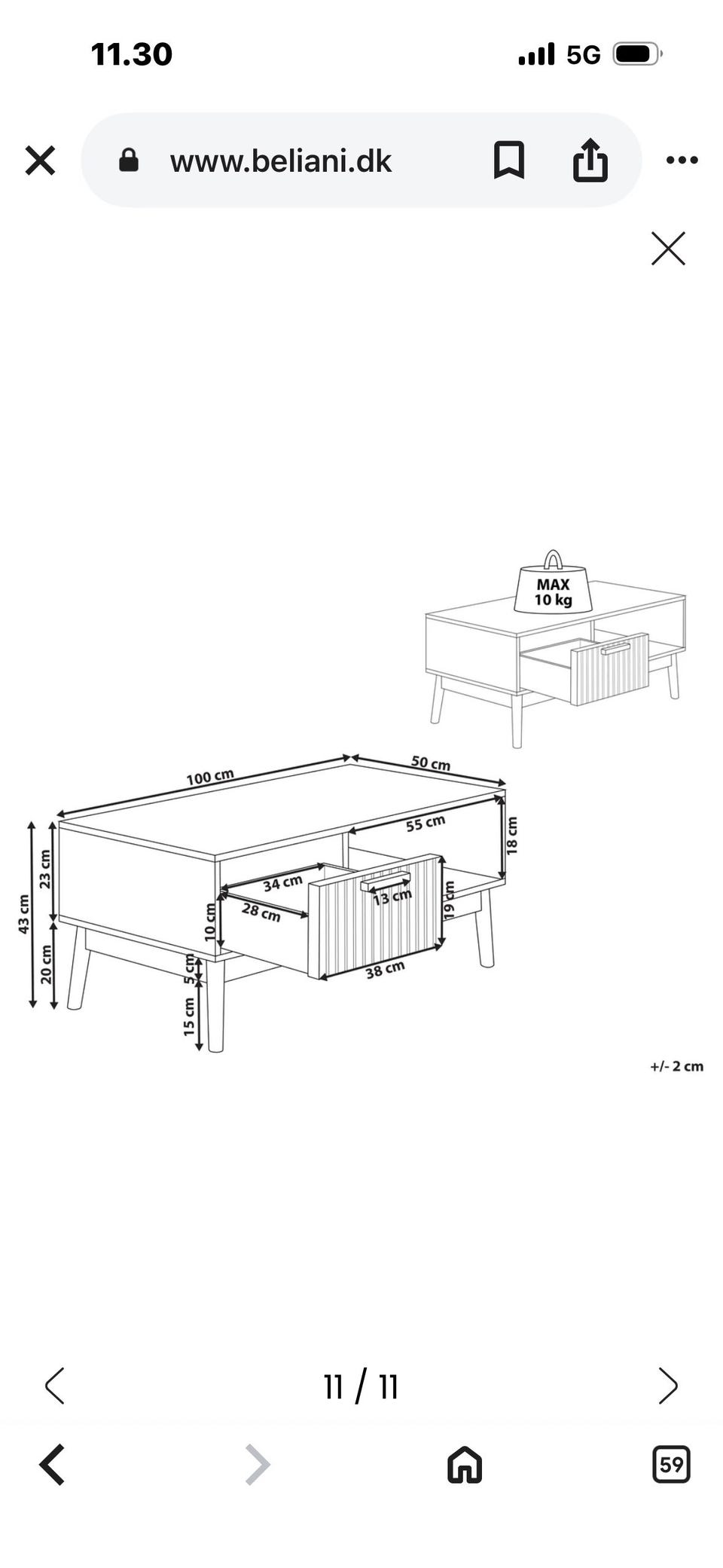 11.30

5G

www.beliani.dk

MAX
10 kg

100 cm
50 cm
55 cm
18 cm
43 cm
23 cm
20 cm
34 cm
28 cm
10 cm
13 cm
19 cm
38 cm
5 cm
15 cm

+/- 2 cm

11 / 11

59