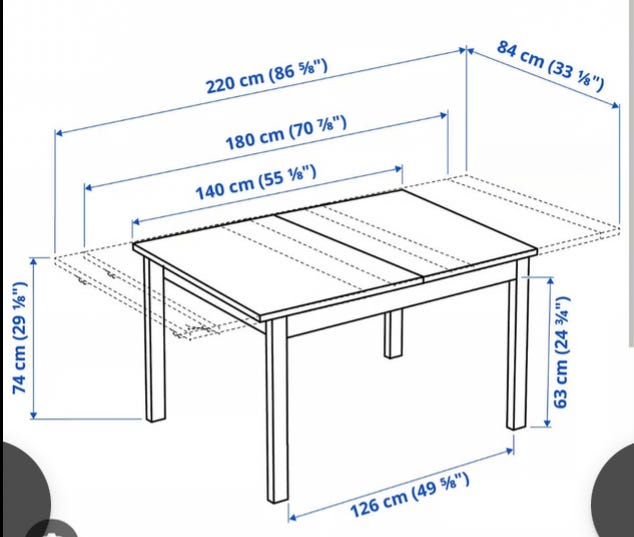 220 cm (86 ⅝")
84 cm (33 ⅛")
180 cm (70 ⅞")
140 cm (55 ⅛")
74 cm (29 ⅛")
63 cm (24 ¾")
126 cm (49 ⅝")