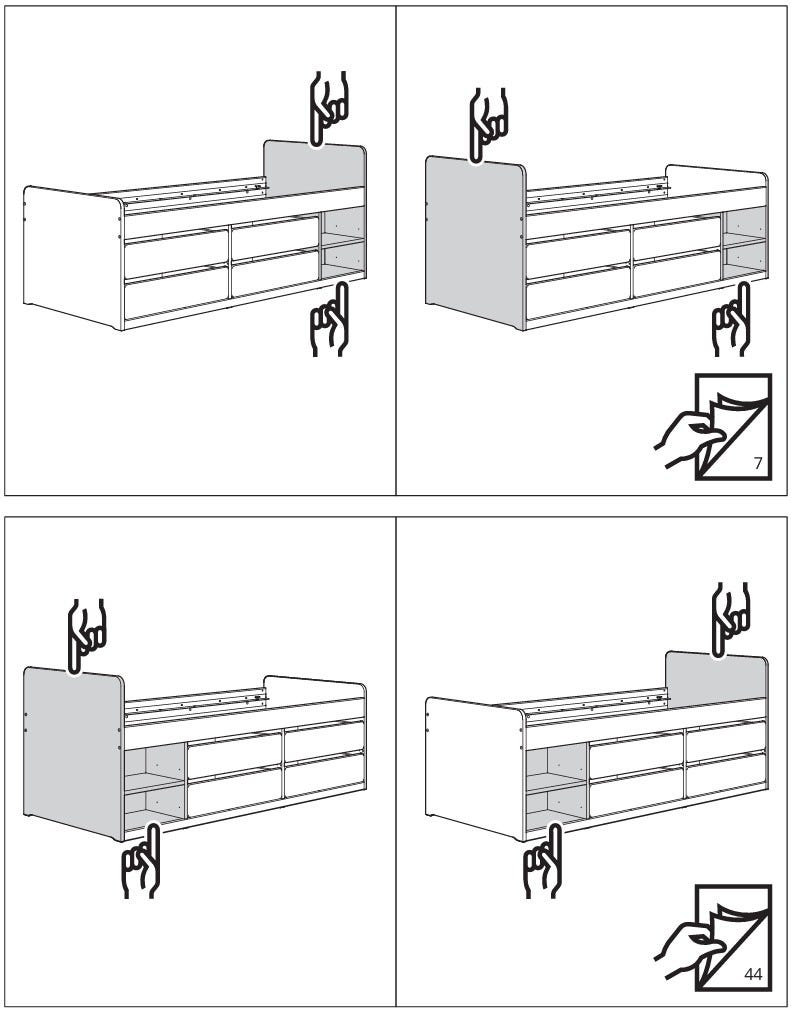 7

44