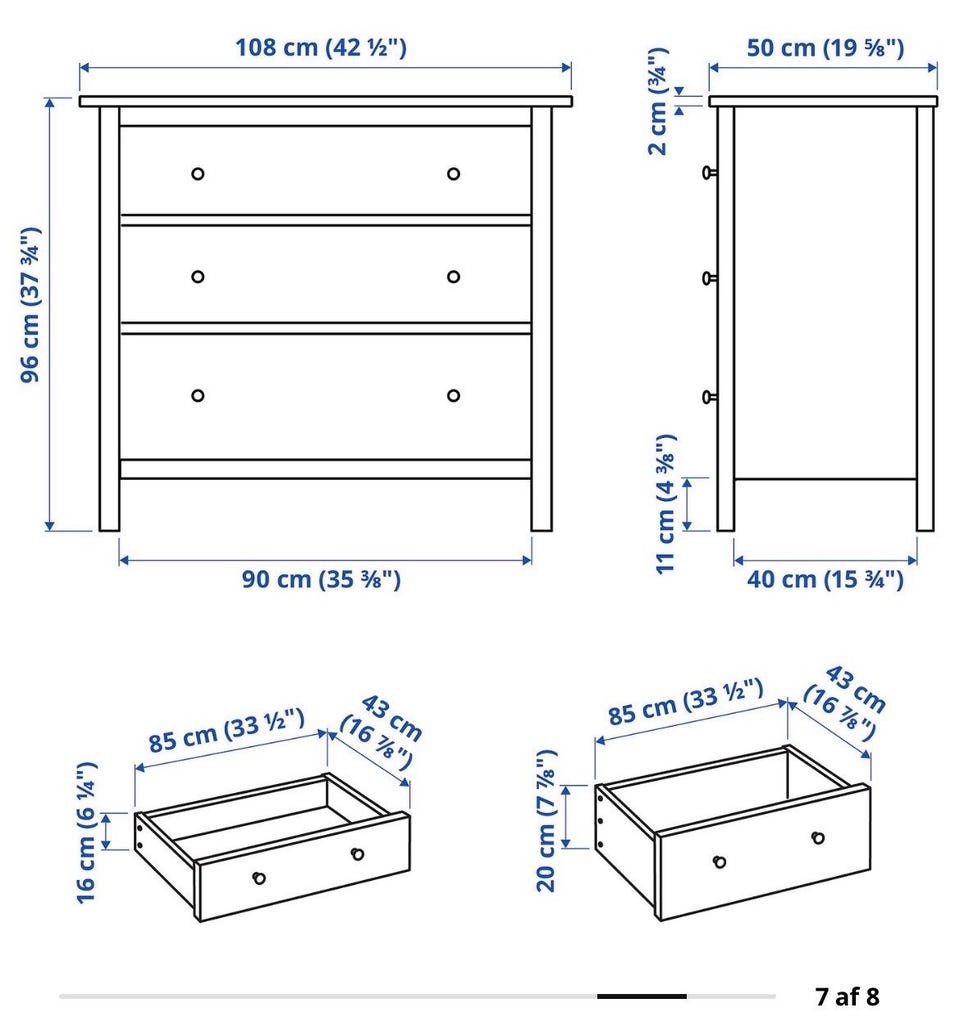 108 cm (42 ½")

96 cm (37 ¾")

90 cm (35 ⅜")

50 cm (19 ⅝")

2 cm (¾")

11 cm (4 ⅜")

40 cm (15 ¾")

85 cm (33 ½")

43 cm (16 ⅞")

16 cm (6 ¼")

85 cm (33 ½")

43 cm (16 ⅞")

20 cm (7 ⅞")

7 af 8