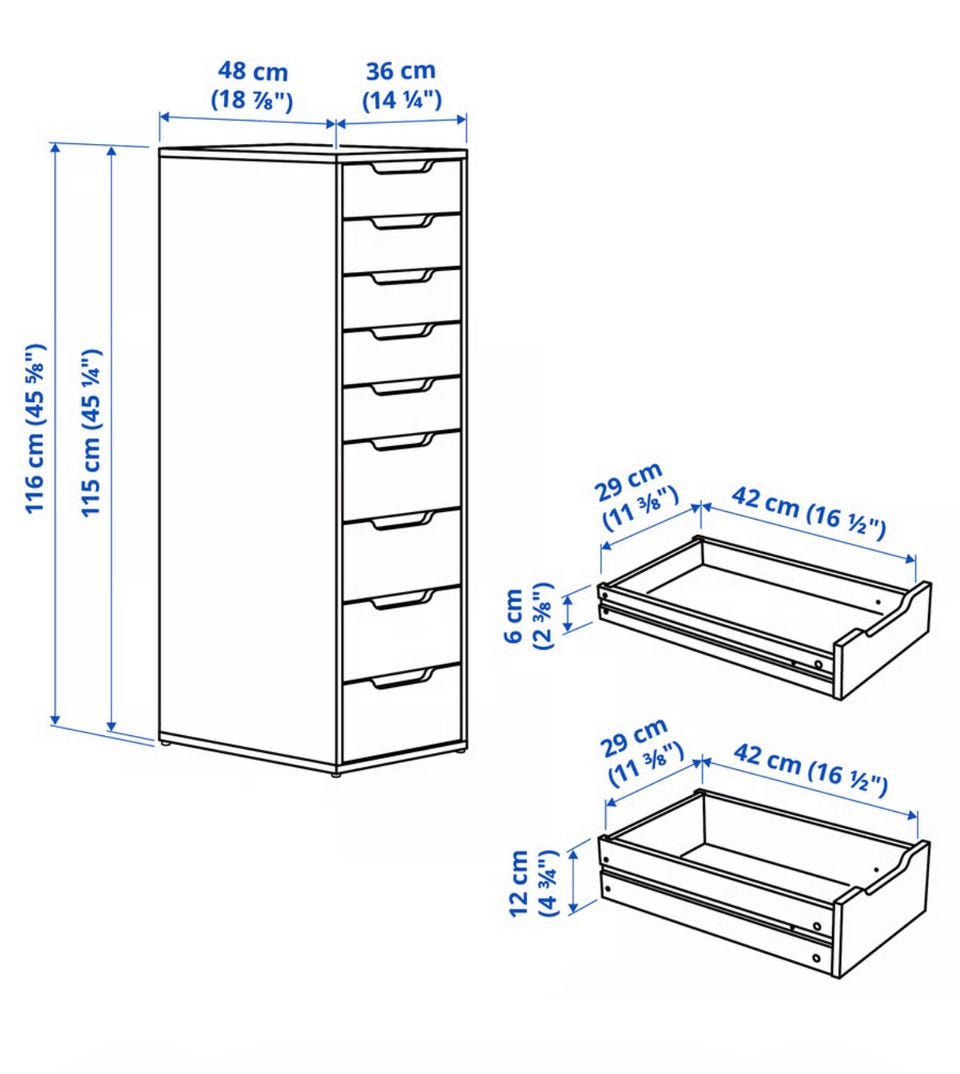 48 cm (18 ⅞")

36 cm (14 ¼")

116 cm (45 ⅝")

115 cm (45 ¼")

29 cm (11 ⅜")

42 cm (16 ½")

6 cm (2 ⅜")

29 cm (11 ⅜")

42 cm (16 ½")

12 cm (4 ¾")