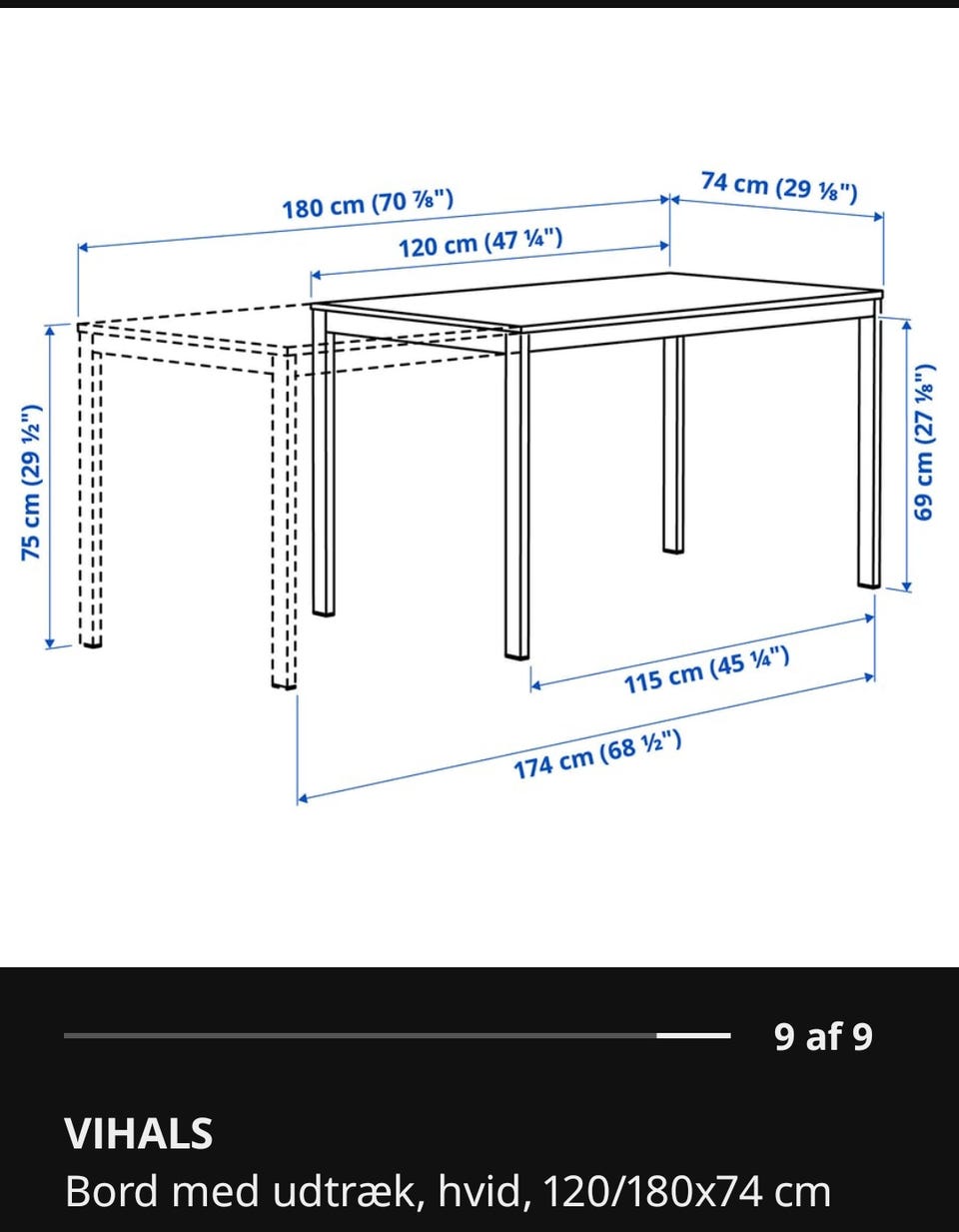 180 cm (70 ⅞")

74 cm (29 ⅛")

120 cm (47 ¼")

75 cm (29 ½")

69 cm (27 ⅛")

115 cm (45 ¼")

174 cm (68 ½")

9 af 9

VIHALS
Bord med udtræk, hvid, 120/180x74 cm