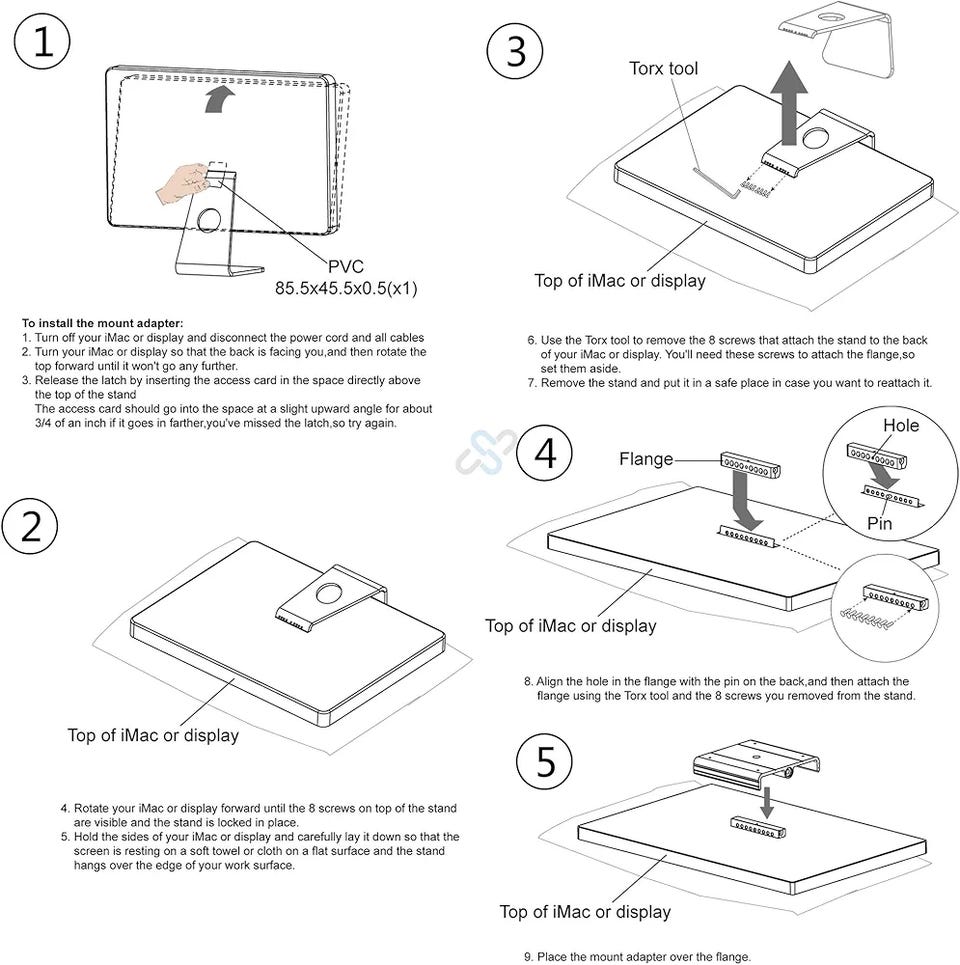 1

PVC
85.5x45.5x0.5(x1)

To install the mount adapter:
1. Turn off your iMac or display and disconnect the power cord and all cables
2. Turn your iMac or display so that the back is facing you,and then rotate the top forward until it won't go any further.
3. Release the latch by inserting the access card in the space directly above the top of the stand
The access card should go into the space at a slight upward angle for about 3/4 of an inch if it goes in farther,you've missed the latch,so try again.

2

Top of iMac or display

4. Rotate your iMac or display forward until the 8 screws on top of the stand are visible and the stand is locked in place.
5. Hold the sides of your iMac or display and carefully lay it down so that the screen is resting on a soft towel or cloth on a flat surface and the stand hangs over the edge of your work surface.

3

Torx tool

Top of iMac or display

6. Use the Torx tool to remove the 8 screws that attach the stand to the back of your iMac or display. You'll need these screws to attach the flange,so set them aside.
7. Remove the stand and put it in a safe place in case you want to reattach it.

4

Flange

Hole

Pin

Top of iMac or display

8. Align the hole in the flange with the pin on the back,and then attach the flange using the Torx tool and the 8 screws you removed from the stand.

5

Top of iMac or display

9. Place the mount adapter over the flange.