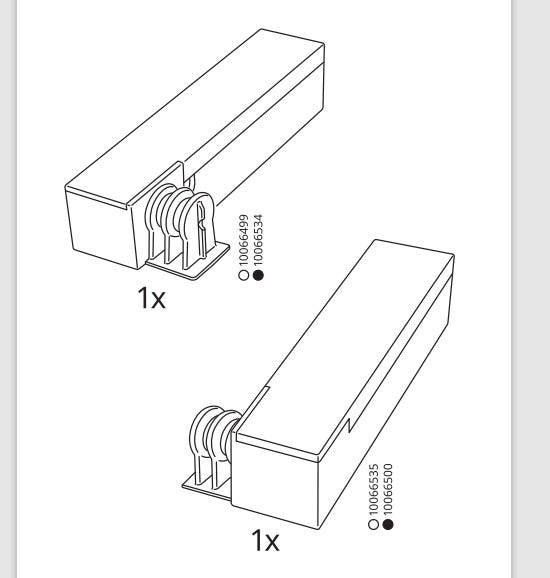 ○ 10066499
● 10066534

1x

○ 10066535
● 10066500

1x