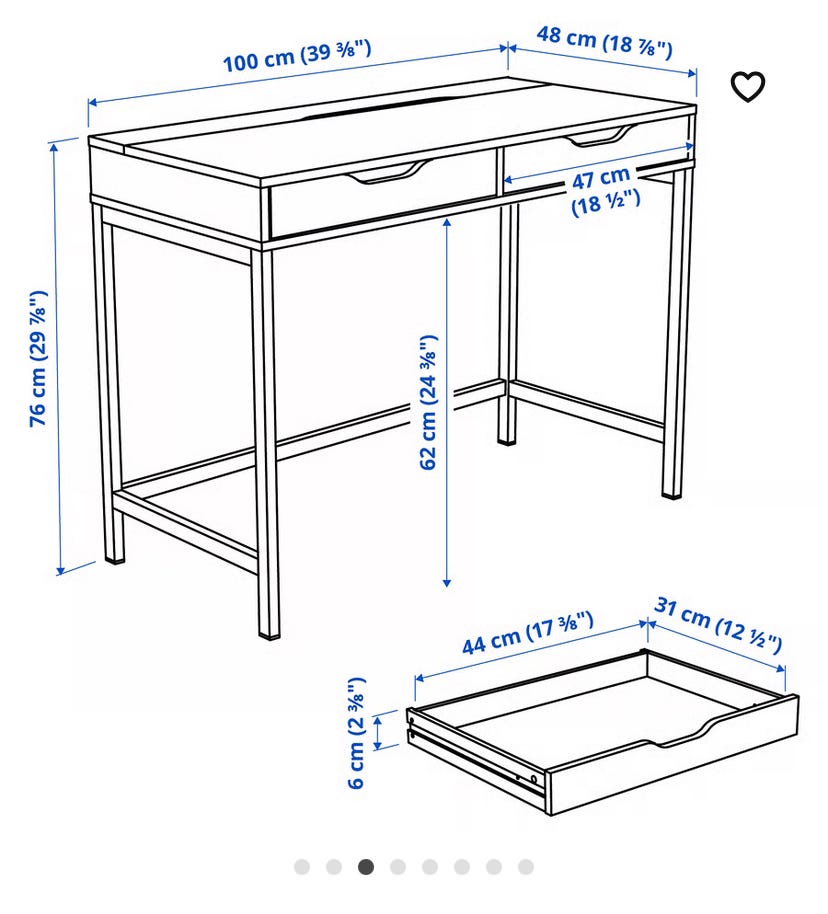 100 cm (39 ⅜")

48 cm (18 ⅞")

47 cm (18 ½")

76 cm (29 ⅞")

62 cm (24 ⅜")

44 cm (17 ⅜")

31 cm (12 ½")

6 cm (2 ⅜")