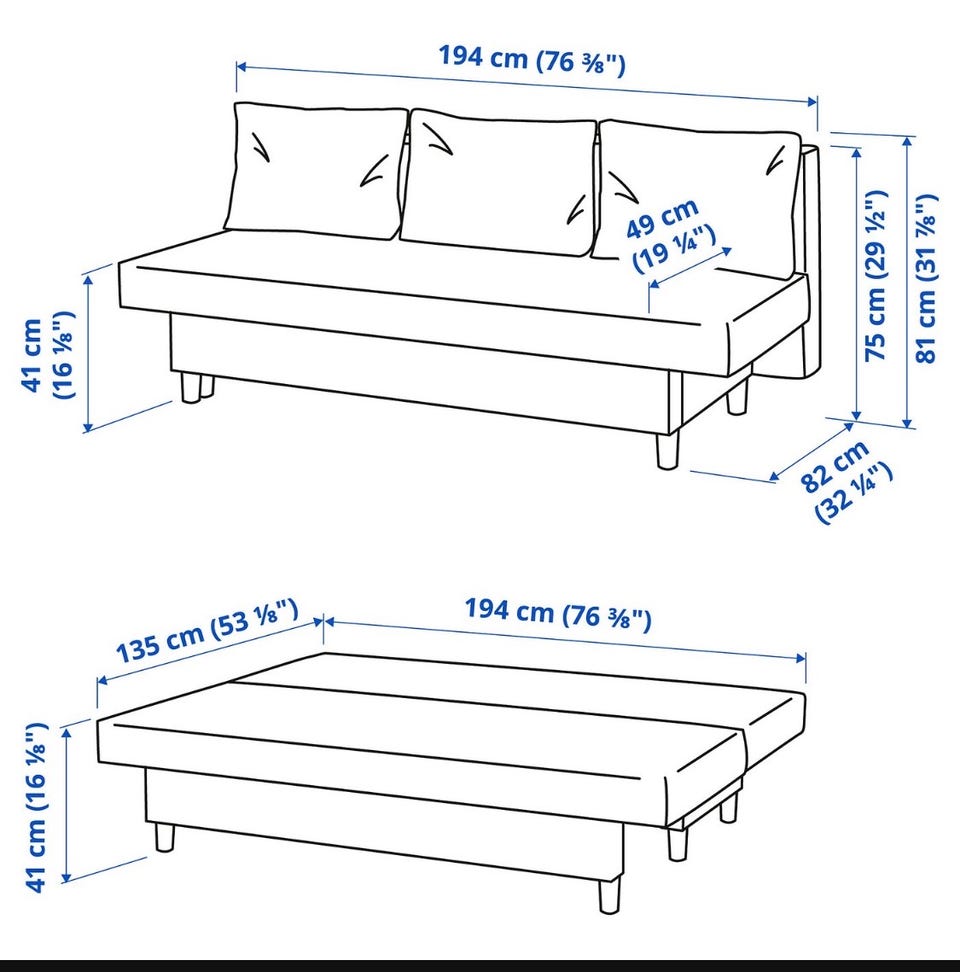 194 cm (76 ⅜")

49 cm (19 ¼")

41 cm (16 ⅛")

75 cm (29 ½")

81 cm (31 ⅞")

82 cm (32 ¼")

135 cm (53 ⅛")

194 cm (76 ⅜")

41 cm (16 ⅛")