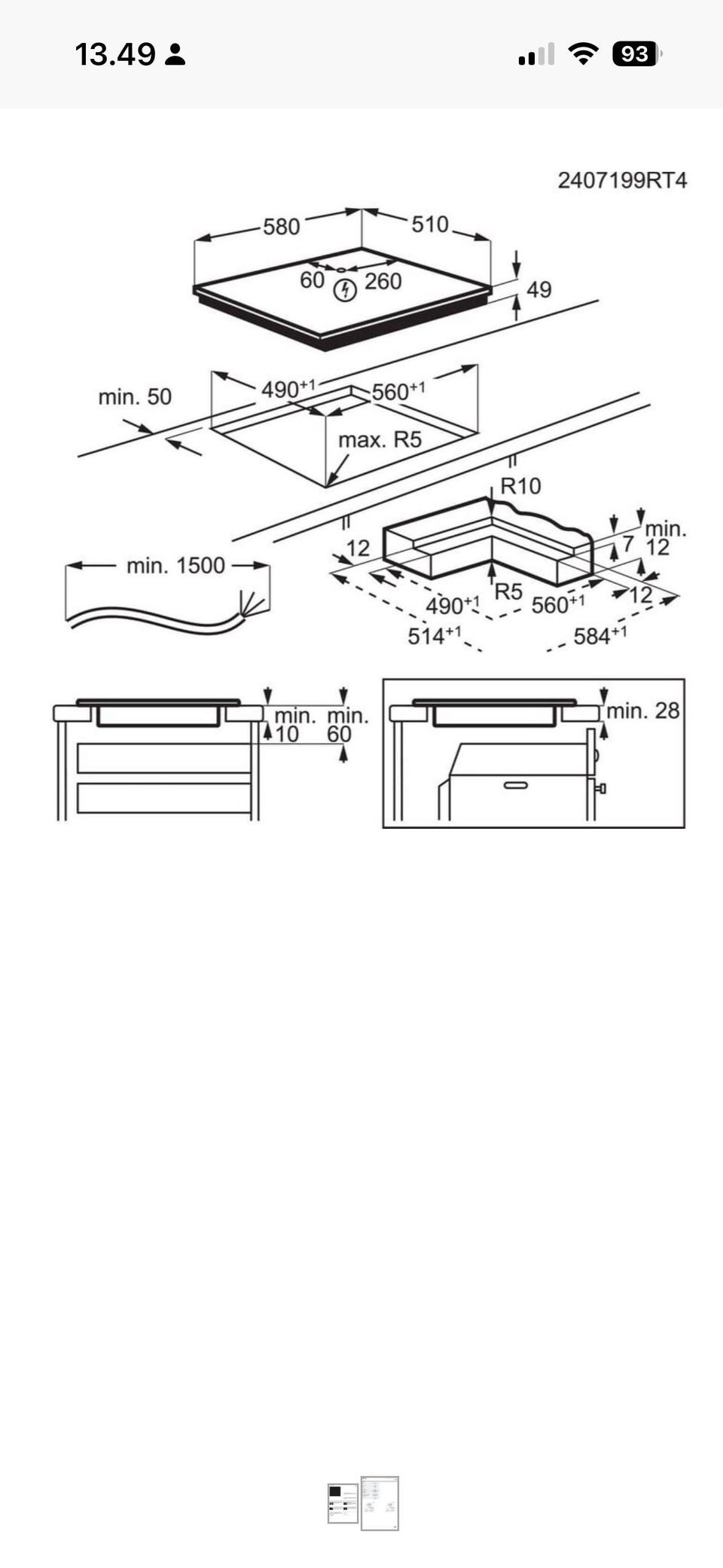 13.49

93

2407199RT4

580
510
60
260
49

min. 50
$490^{+1}$
$560^{+1}$
max. R5

R10
min.
12
7
12
12
R5
$490^{+1}$
$560^{+1}$
$514^{+1}$
$584^{+1}$

min. 1500

min.
10
min.
60

min. 28