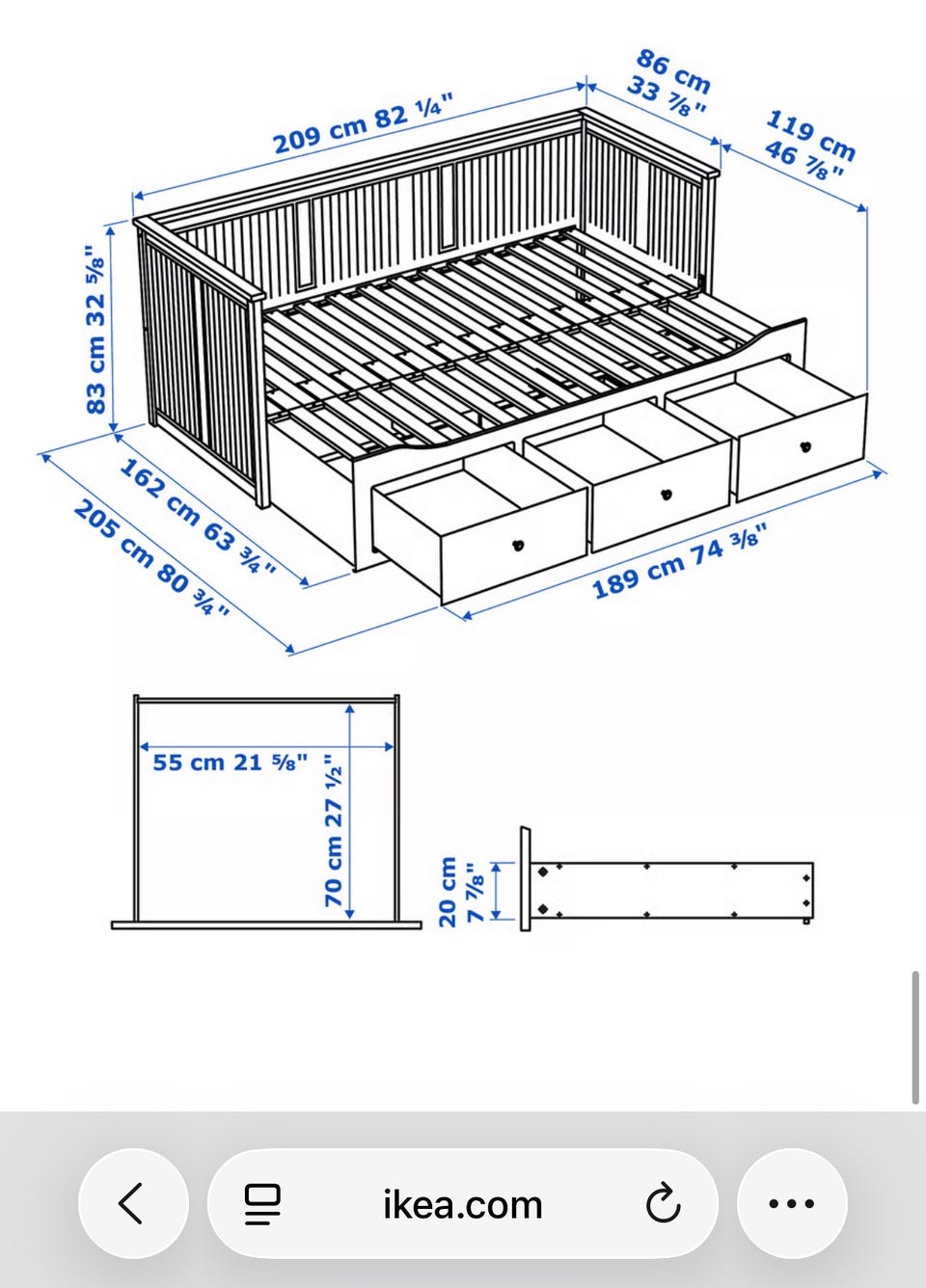 209 cm 82 ¼"

86 cm 33 ⅞"

119 cm 46 ⅞"

83 cm 32 ⅝"

162 cm 63 ¾"

205 cm 80 ¾"

189 cm 74 ⅜"

55 cm 21 ⅝"

70 cm 27 ½"

20 cm 7 ⅞"

ikea.com