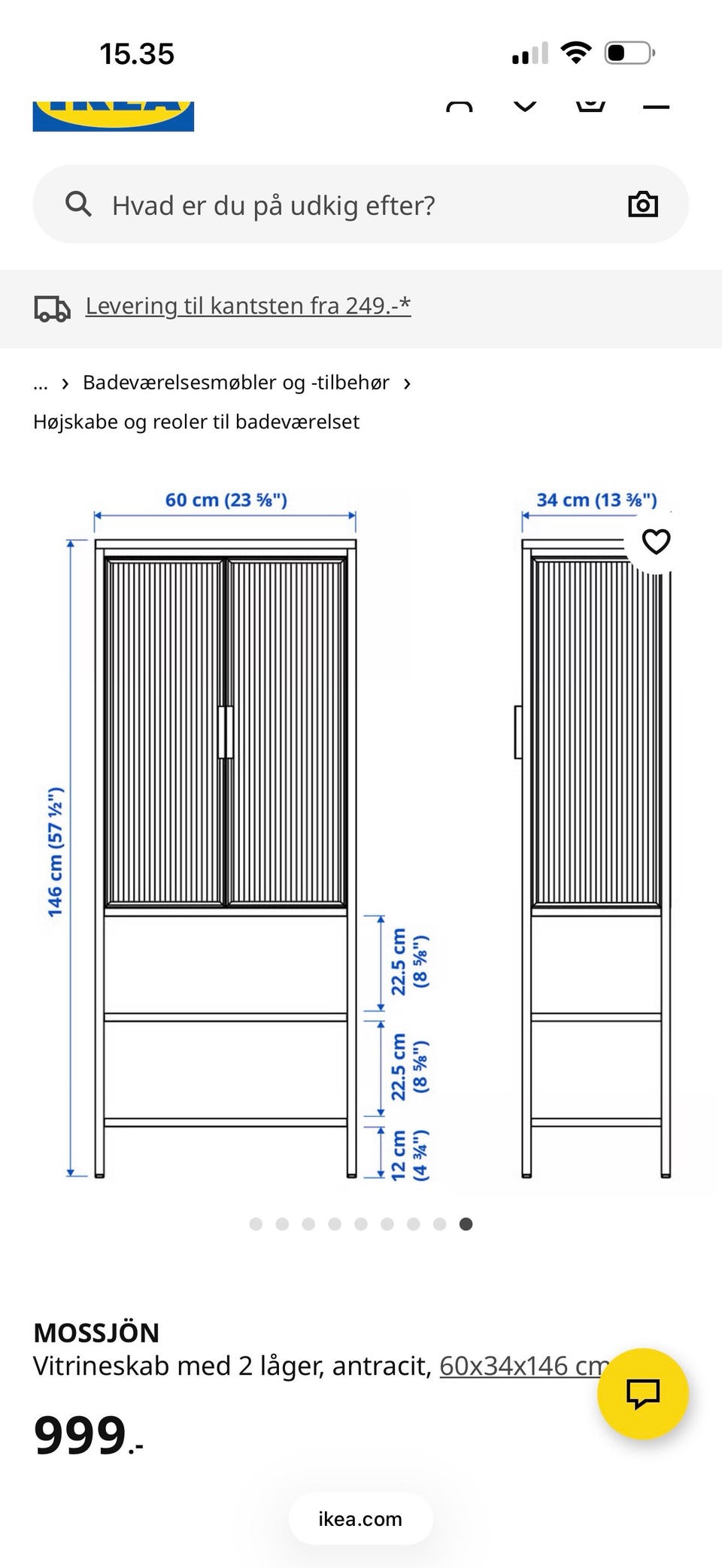 15.35

Hvad er du på udkig efter?

Levering til kantsten fra 249.-*

... › Badeværelsesmøbler og -tilbehør ›
Højskabe og reoler til badeværelset

60 cm (23 ⅝")
34 cm (13 ⅜")
146 cm (57 ½")
22.5 cm (8 ⅝")
22.5 cm (8 ⅝")
12 cm (4 ¾")

MOSSJÖN
Vitrineskab med 2 låger, antracit, 60x34x146 cm

999.-

ikea.com