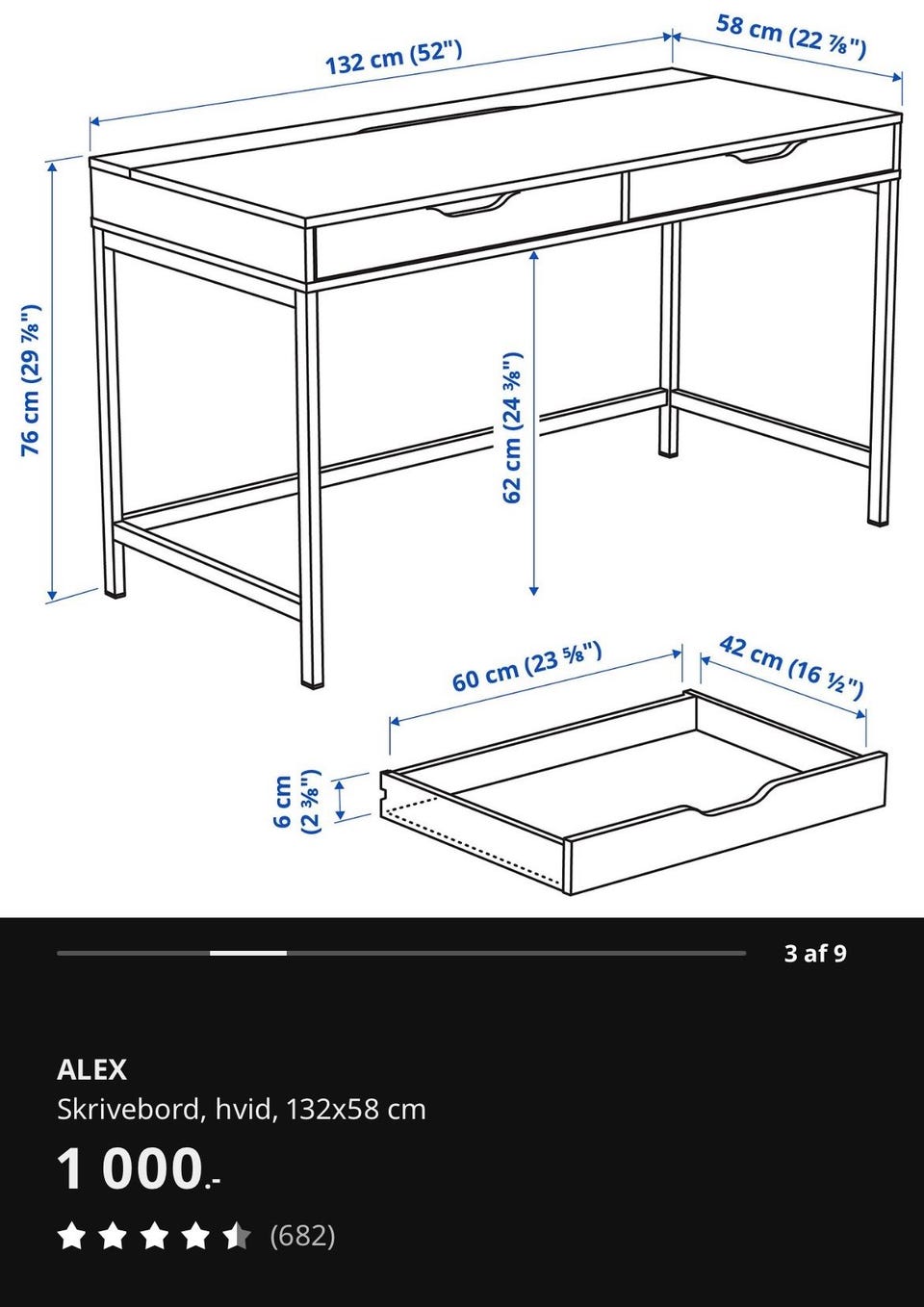 132 cm (52")

58 cm (22 ⅞")

76 cm (29 ⅞")

62 cm (24 ⅜")

60 cm (23 ⅝")

42 cm (16 ½")

6 cm (2 ⅜")

3 af 9

ALEX

Skrivebord, hvid, 132x58 cm

1 000.-

(682)