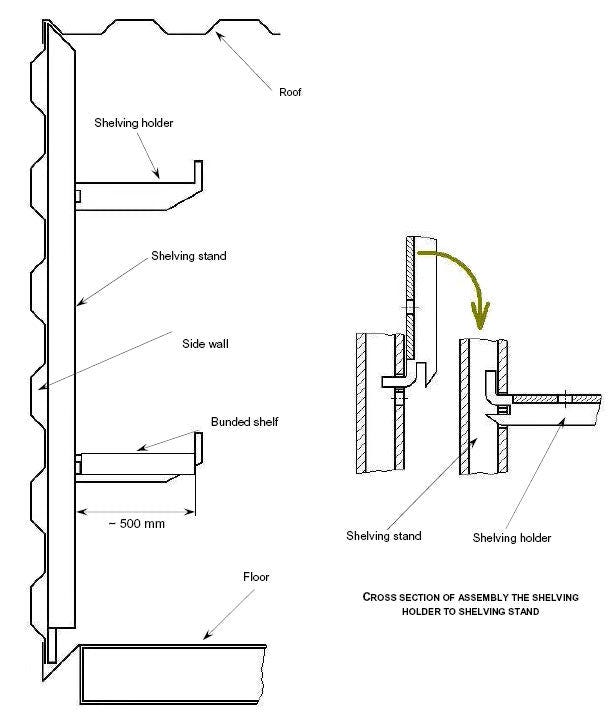 Roof

Shelving holder

Shelving stand

Side wall

Bunded shelf

~ 500 mm

Floor

Shelving stand

Shelving holder

CROSS SECTION OF ASSEMBLY THE SHELVING HOLDER TO SHELVING STAND