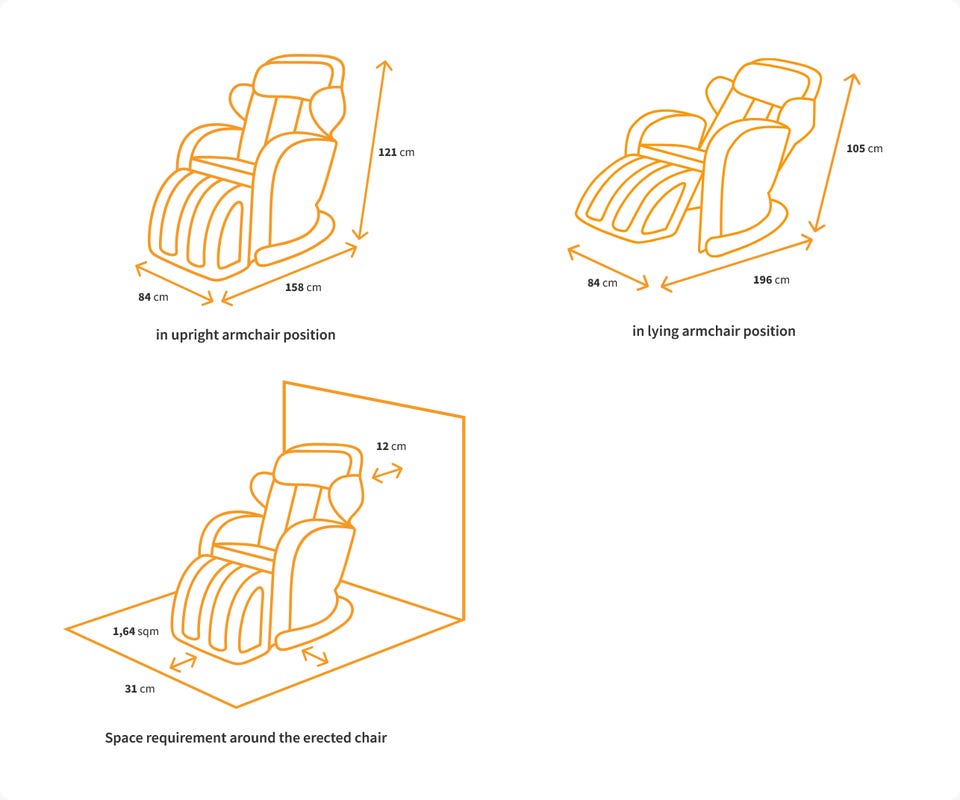 121 cm

84 cm

158 cm

in upright armchair position

105 cm

84 cm

196 cm

in lying armchair position

12 cm

1,64 sqm

31 cm

Space requirement around the erected chair