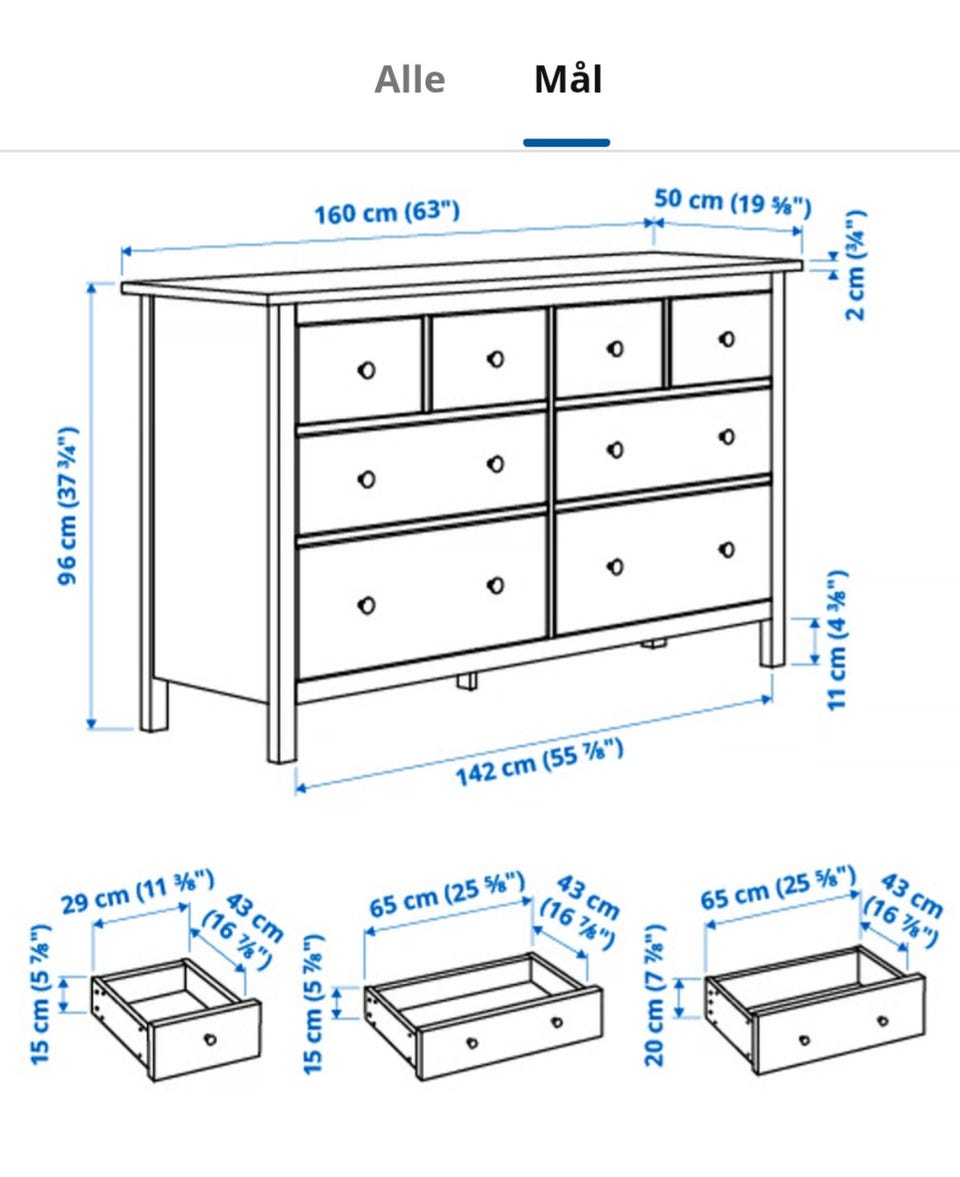 Alle Mål

160 cm (63")

50 cm (19 ⅝")

2 cm (¾")

96 cm (37 ¾")

11 cm (4 ⅜")

142 cm (55 ⅞")

29 cm (11 ⅜")

43 cm (16 ⅞")

15 cm (5 ⅞")

65 cm (25 ⅝")

43 cm (16 ⅞")

15 cm (5 ⅞")

65 cm (25 ⅝")

43 cm (16 ⅞")

20 cm (7 ⅞")