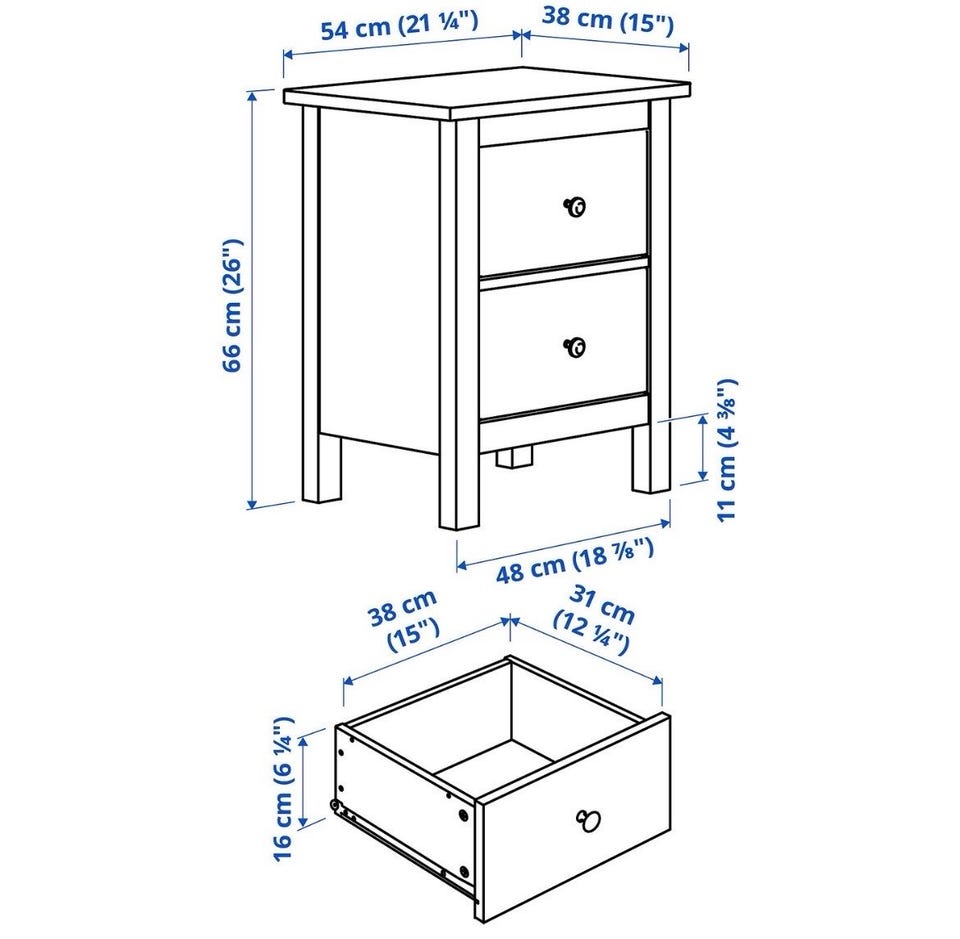 54 cm (21 ¼")
38 cm (15")
66 cm (26")
11 cm (4 ⅜")
48 cm (18 ⅞")
38 cm (15")
31 cm (12 ¼")
16 cm (6 ¼")