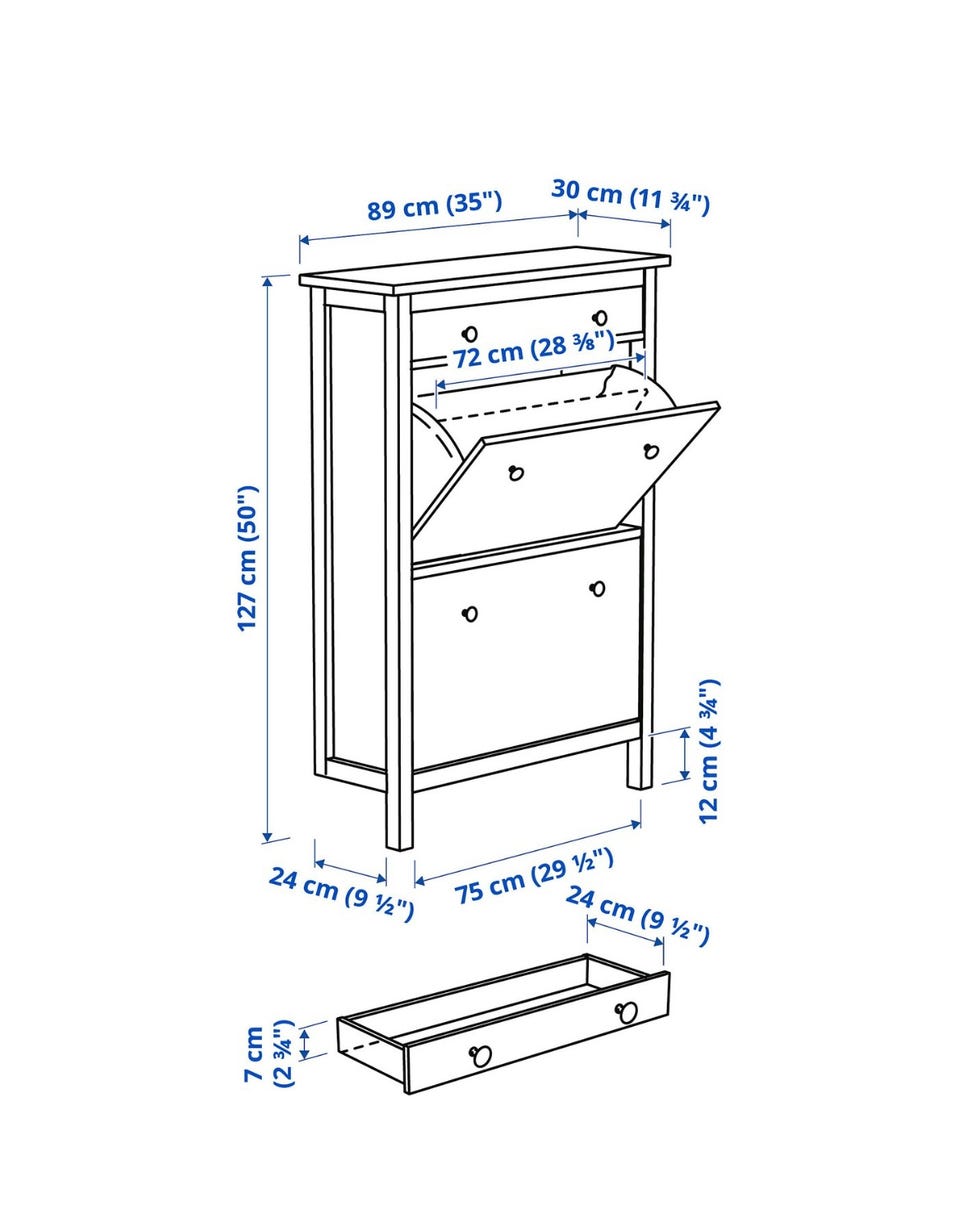 89 cm (35")
30 cm (11 ¾")
72 cm (28 ⅜")
127 cm (50")
12 cm (4 ¾")
24 cm (9 ½")
75 cm (29 ½")
24 cm (9 ½")
7 cm (2 ¾")