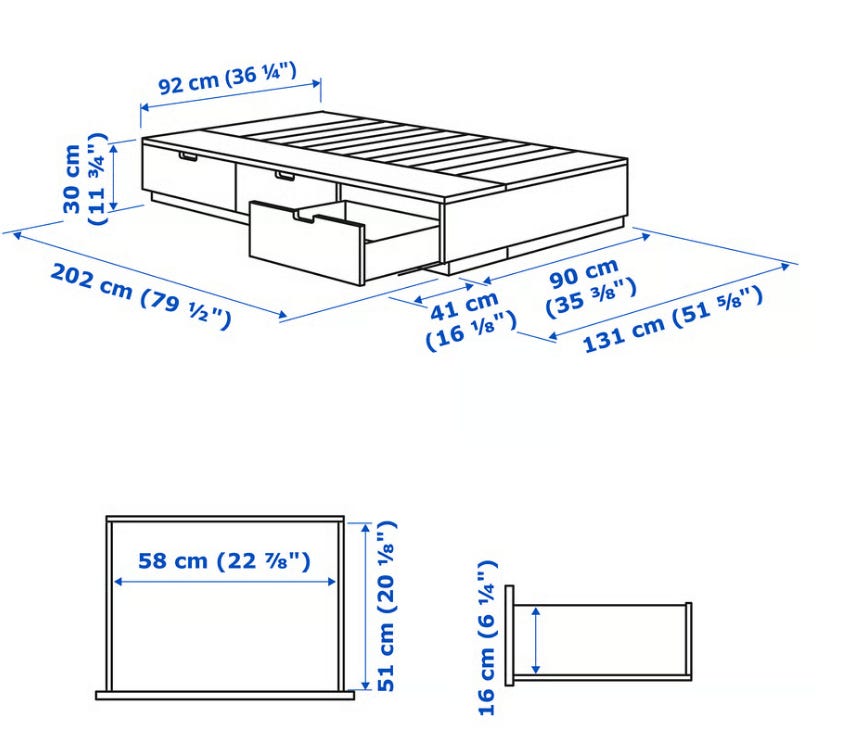 92 cm (36 ¼")

30 cm (11 ¾")

202 cm (79 ½")

41 cm (16 ⅛")

90 cm (35 ⅜")

131 cm (51 ⅝")

58 cm (22 ⅞")

51 cm (20 ⅛")

16 cm (6 ¼")