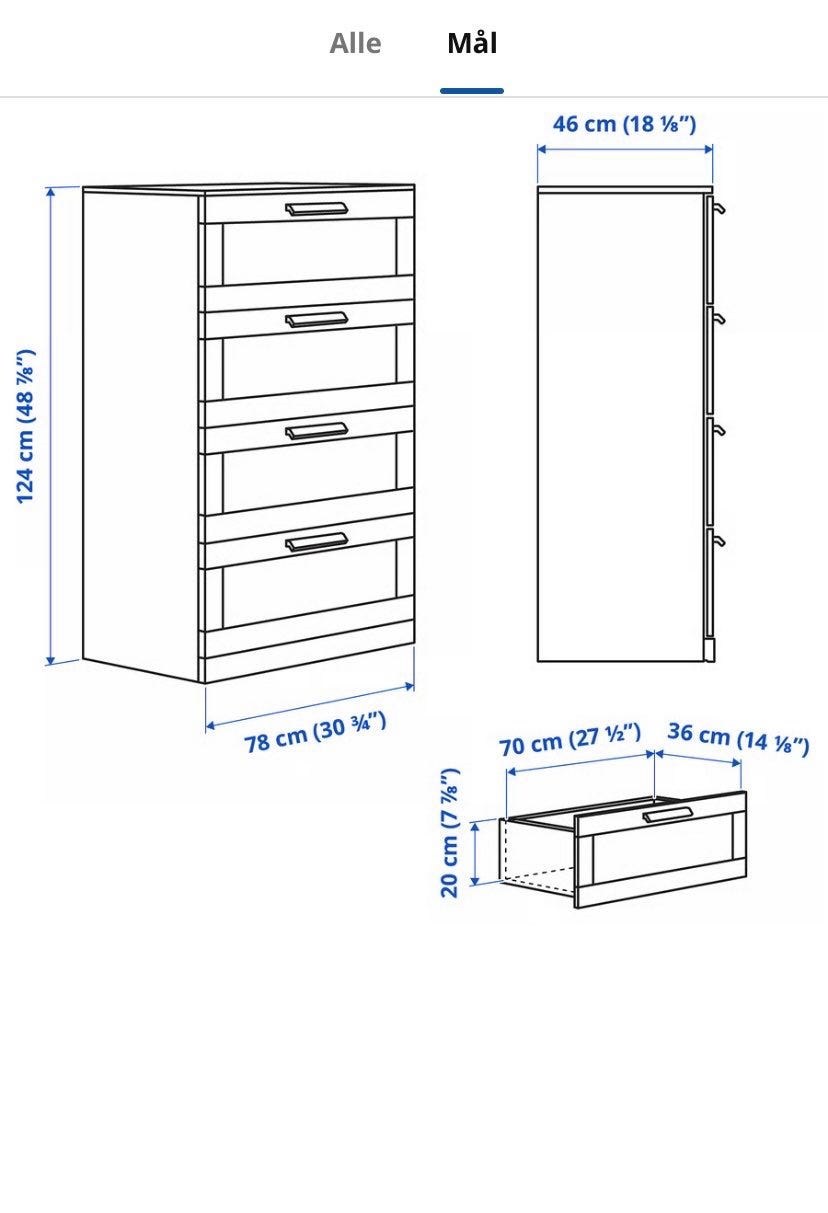 Alle Mål

46 cm (18 ⅛")

124 cm (48 ⅞")

78 cm (30 ¾")

70 cm (27 ½")

36 cm (14 ⅛")

20 cm (7 ⅞")