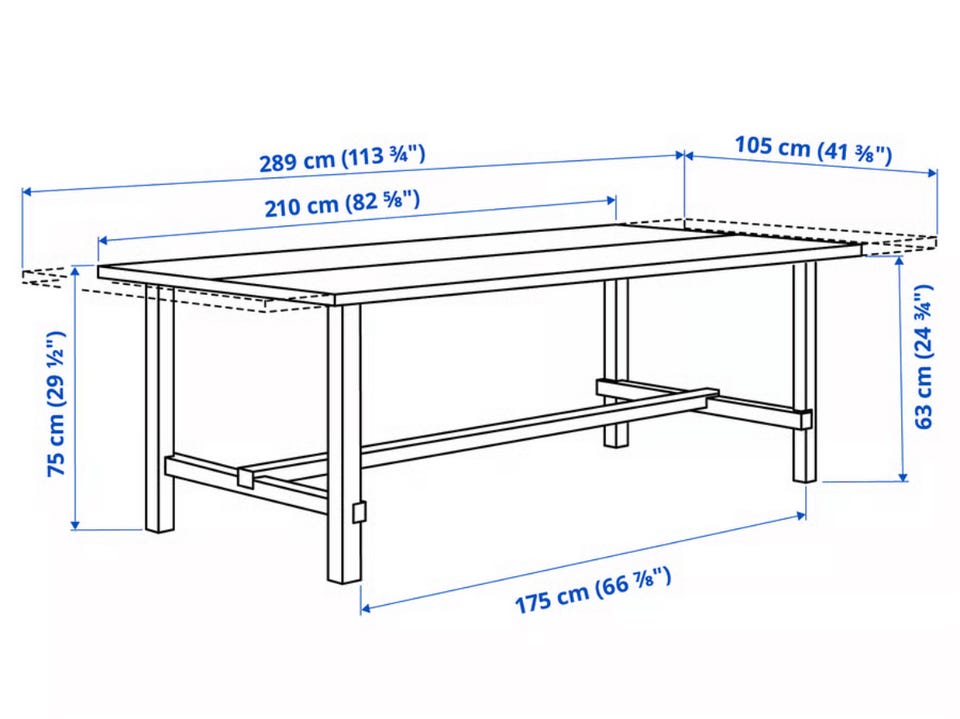 289 cm (113 ¾")

105 cm (41 ⅜")

210 cm (82 ⅝")

75 cm (29 ½")

63 cm (24 ¾")

175 cm (66 ⅞")