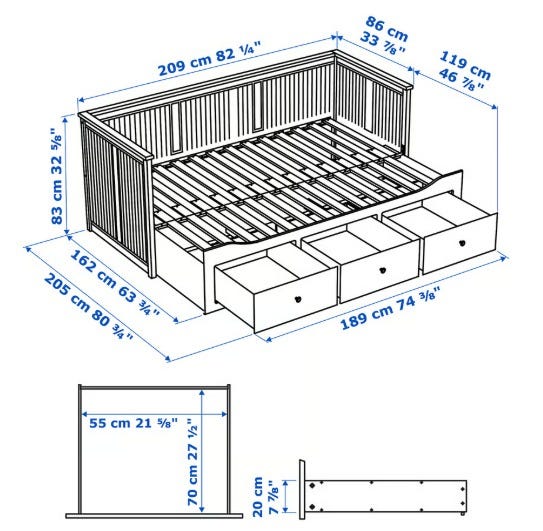 209 cm 82 ¼"

86 cm 33 ⅞"

119 cm 46 ⅞"

83 cm 32 ⅝"

162 cm 63 ¾"

205 cm 80 ¾"

189 cm 74 ⅜"

55 cm 21 ⅝"

70 cm 27 ½"

20 cm 7 ⅞"