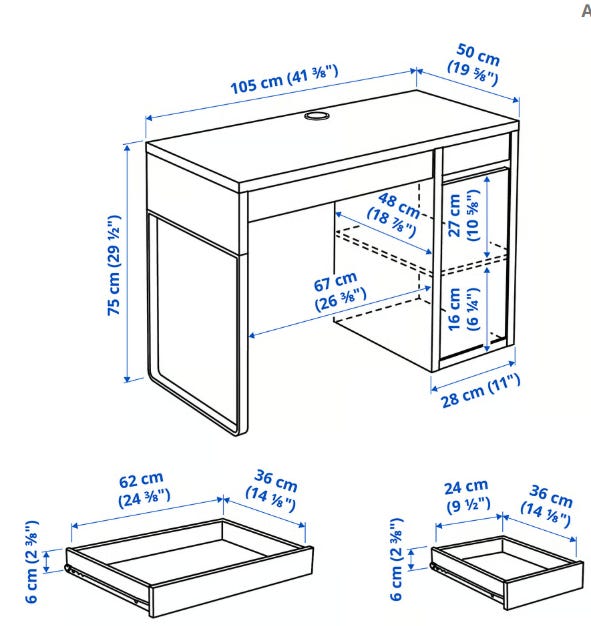 A

105 cm (41 ⅜")

50 cm (19 ⅝")

75 cm (29 ½")

48 cm (18 ⅞")

27 cm (10 ⅝")

67 cm (26 ⅜")

16 cm (6 ¼")

28 cm (11")

62 cm (24 ⅜")

36 cm (14 ⅛")

6 cm (2 ⅜")

24 cm (9 ½")

36 cm (14 ⅛")

6 cm (2 ⅜")