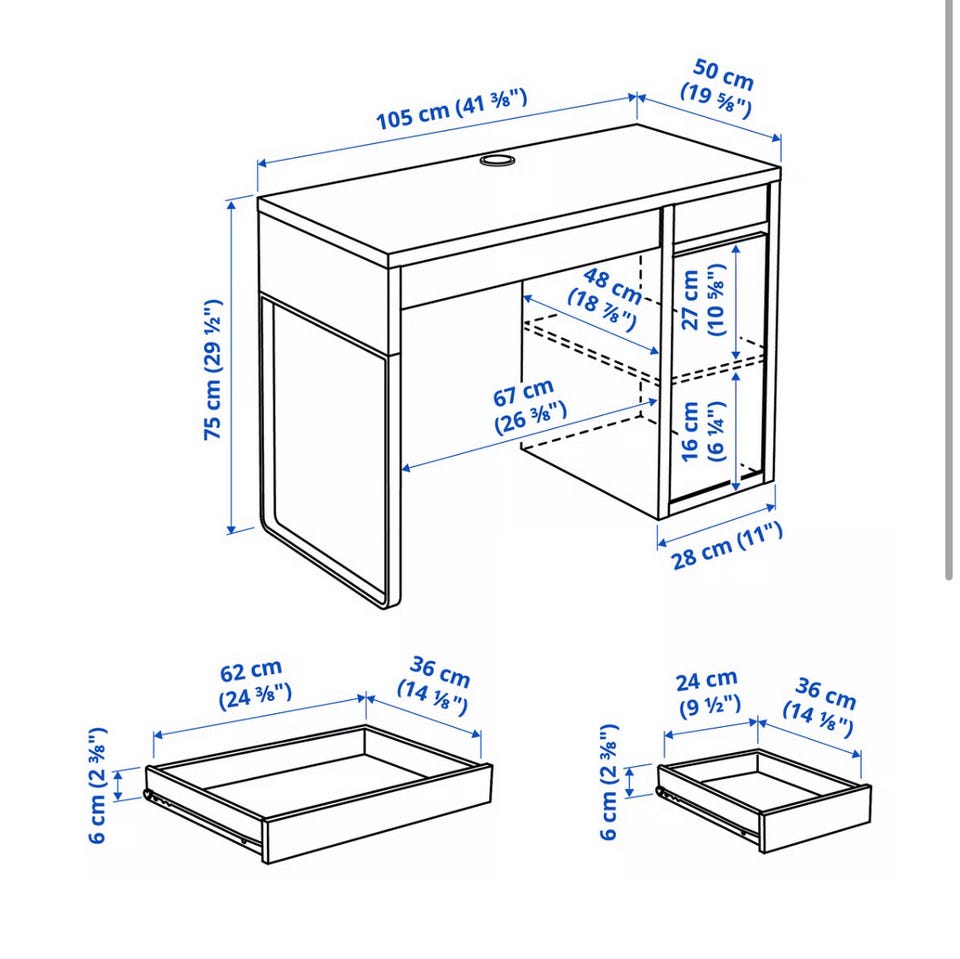 105 cm (41 ⅜")
50 cm (19 ⅝")
75 cm (29 ½")
48 cm (18 ⅞")
27 cm (10 ⅝")
67 cm (26 ⅜")
16 cm (6 ¼")
28 cm (11")
62 cm (24 ⅜")
36 cm (14 ⅛")
6 cm (2 ⅜")
24 cm (9 ½")
36 cm (14 ⅛")
6 cm (2 ⅜")