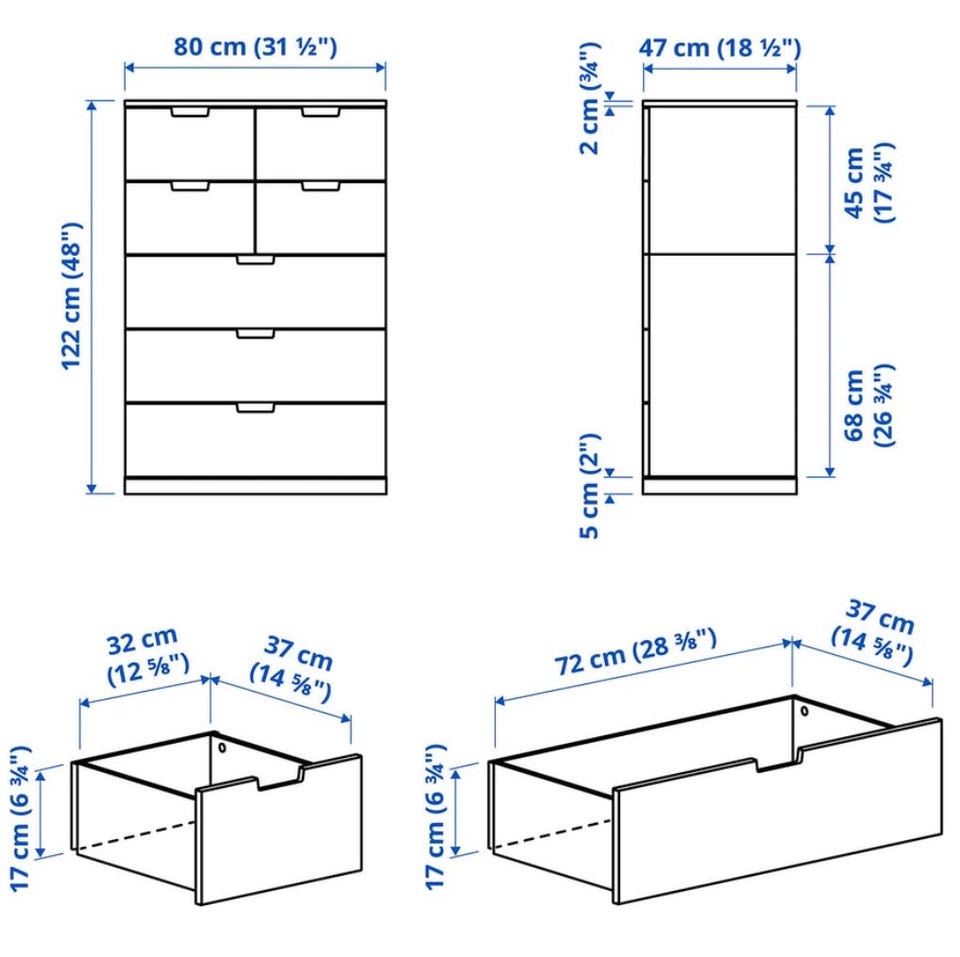 80 cm (31 ½")

122 cm (48")

47 cm (18 ½")

2 cm (¾")

45 cm (17 ¾")

68 cm (26 ¾")

5 cm (2")

32 cm (12 ⅝")

37 cm (14 ⅝")

17 cm (6 ¾")

72 cm (28 ⅜")

37 cm (14 ⅝")

17 cm (6 ¾")