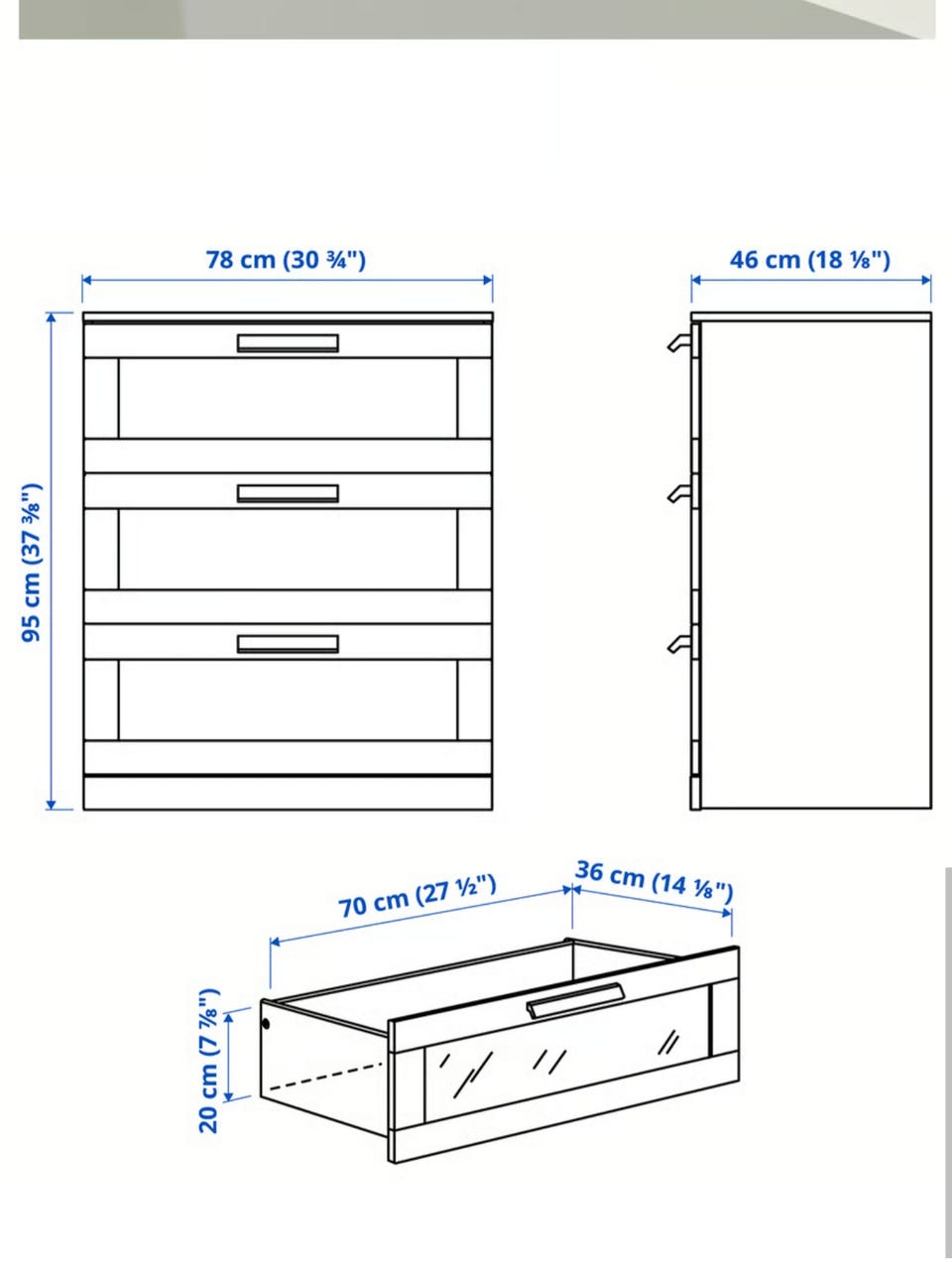 78 cm (30 ¾")

46 cm (18 ⅛")

95 cm (37 ⅜")

70 cm (27 ½")

36 cm (14 ⅛")

20 cm (7 ⅞")