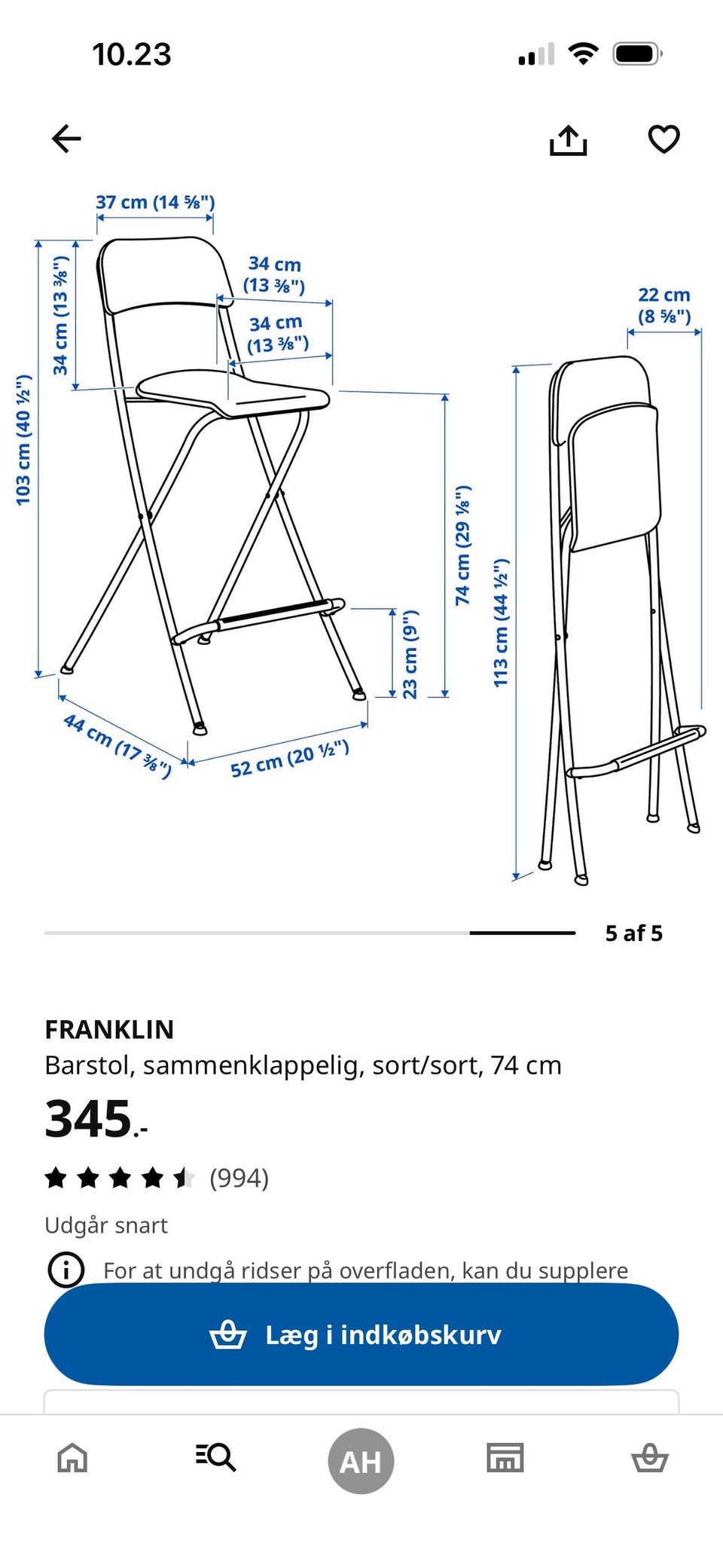 10.23

37 cm (14 ⅝")
34 cm (13 ⅜")
34 cm (13 ⅜")
34 cm (13 ⅜")
103 cm (40 ½")
74 cm (29 ⅛")
23 cm (9")
44 cm (17 ⅜")
52 cm (20 ½")
22 cm (8 ⅝")
113 cm (44 ½")

5 af 5

FRANKLIN
Barstol, sammenklappelig, sort/sort, 74 cm
345.-
(994)
Udgår snart
For at undgå ridser på overfladen, kan du supplere
Læg i indkøbskurv
AH