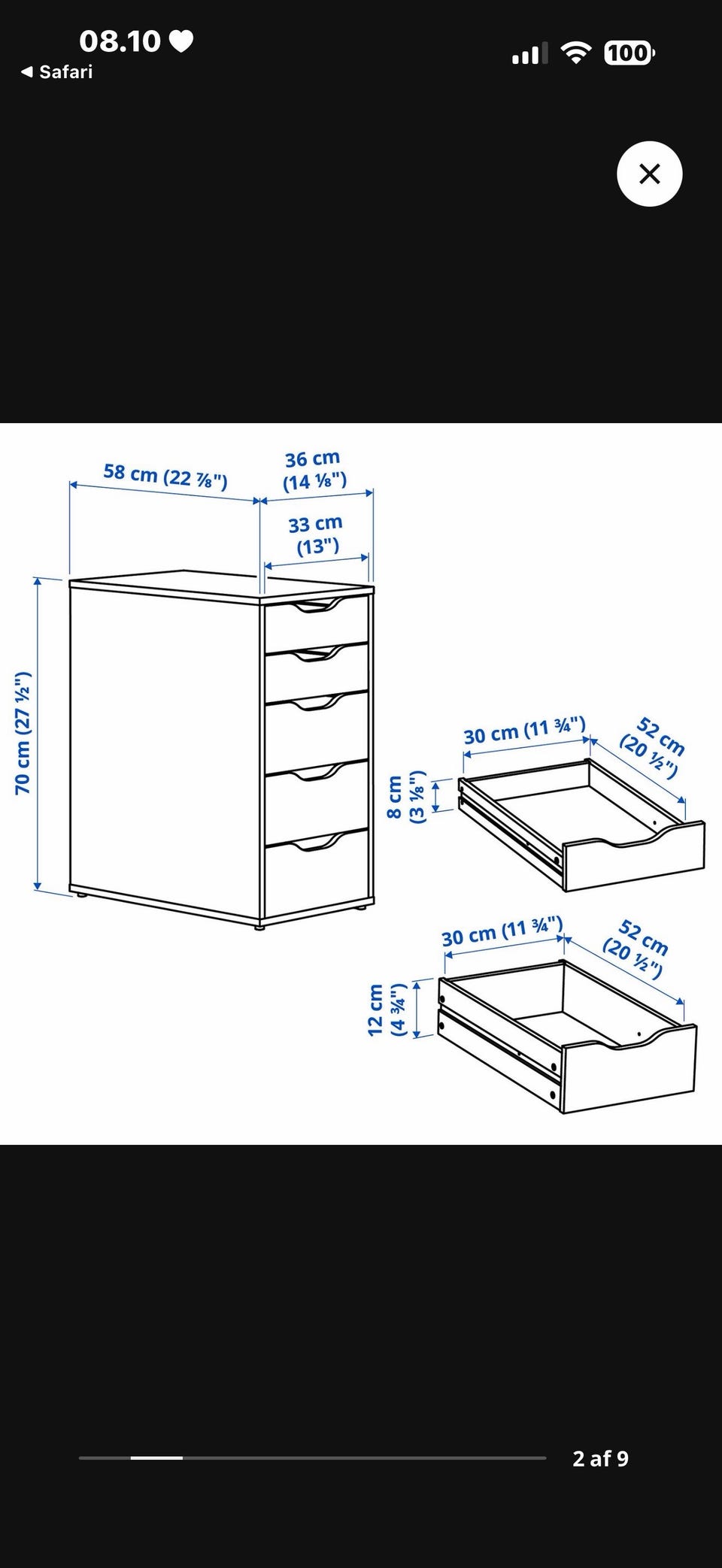 08.10

◀ Safari

100

58 cm (22 ⅞")

36 cm (14 ⅛")

33 cm (13")

70 cm (27 ½")

30 cm (11 ¾")

52 cm (20 ½")

8 cm (3 ⅛")

30 cm (11 ¾")

52 cm (20 ½")

12 cm (4 ¾")

2 af 9