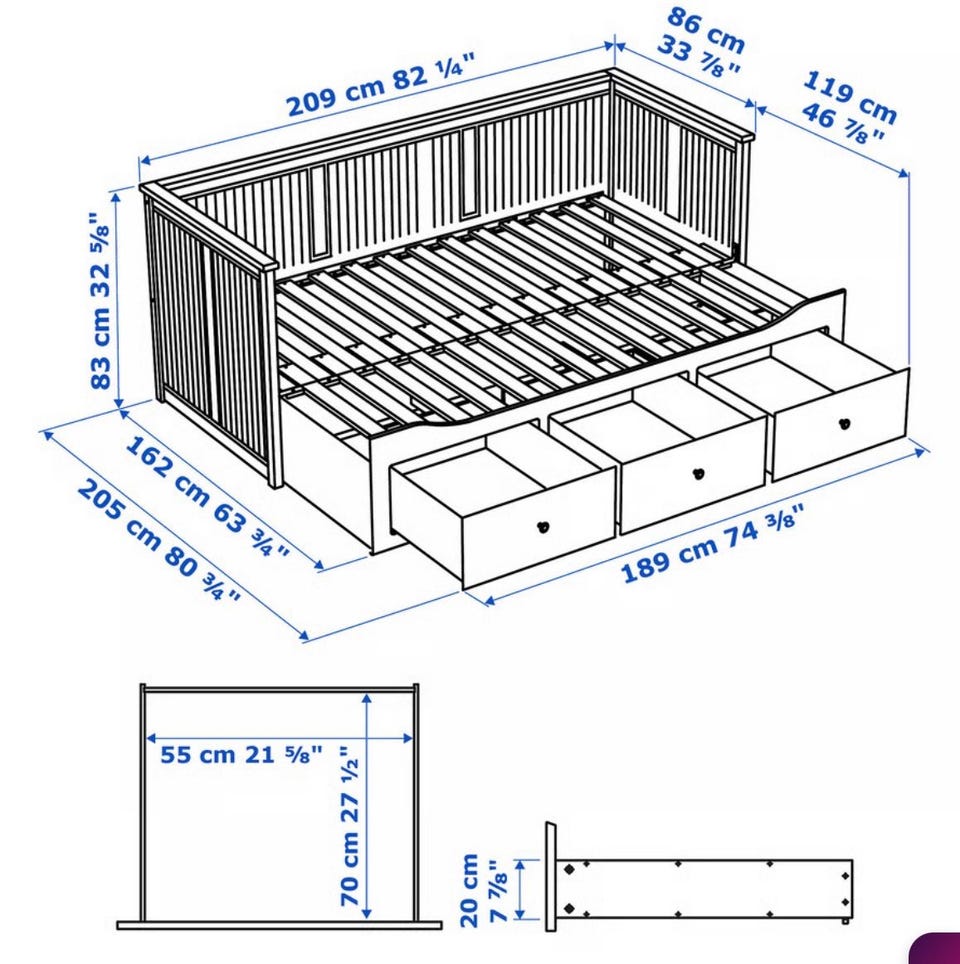 209 cm 82 ¼"

86 cm 33 ⅞"

119 cm 46 ⅞"

83 cm 32 ⅝"

162 cm 63 ¾"

205 cm 80 ¾"

189 cm 74 ⅜"

55 cm 21 ⅝"

70 cm 27 ½"

20 cm 7 ⅞"