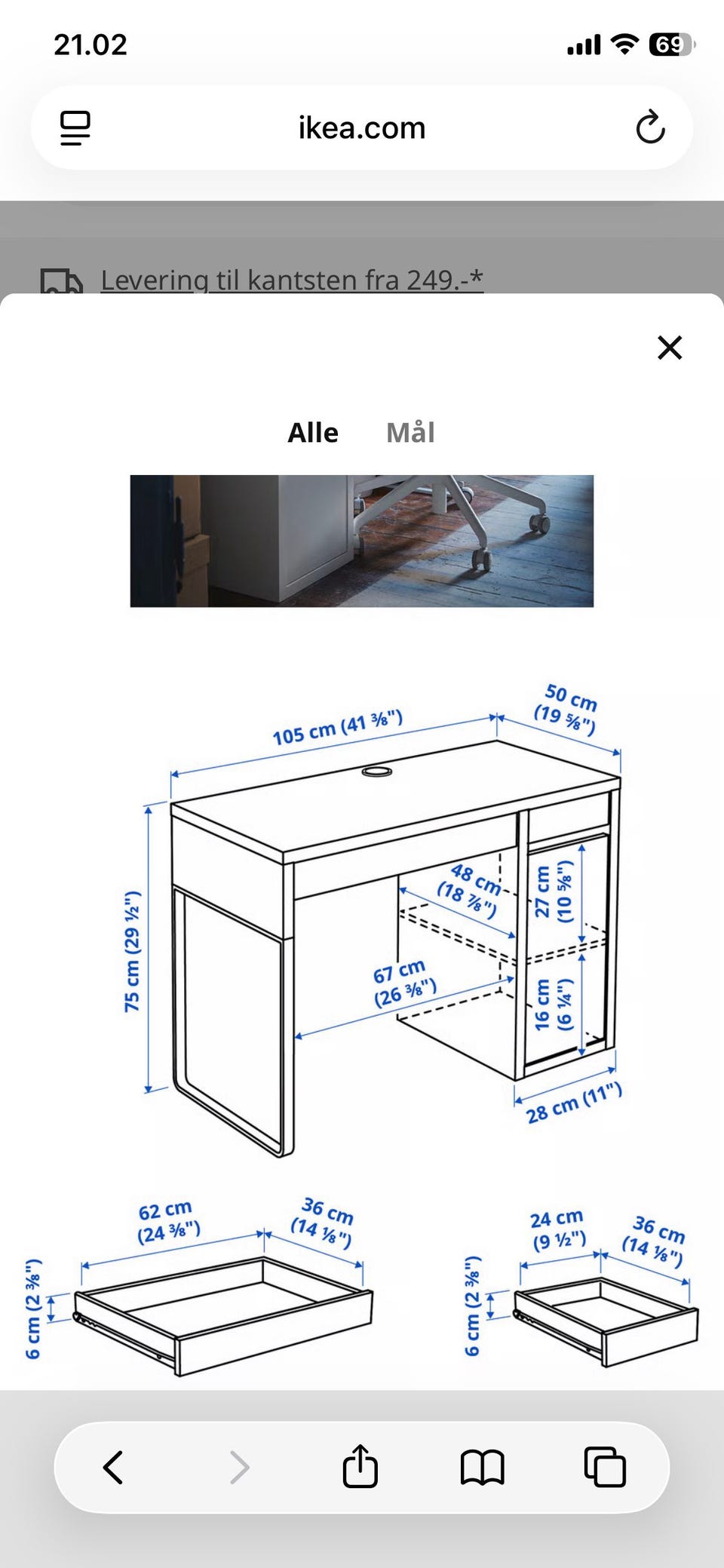 21.02

69

ikea.com

Levering til kantsten fra 249.-*

Alle Mål

105 cm (41 ⅜")

50 cm (19 ⅝")

75 cm (29 ½")

48 cm (18 ⅞")

27 cm (10 ⅝")

67 cm (26 ⅜")

16 cm (6 ¼")

28 cm (11")

62 cm (24 ⅜")

36 cm (14 ⅛")

6 cm (2 ⅜")

24 cm (9 ½")

36 cm (14 ⅛")

6 cm (2 ⅜")