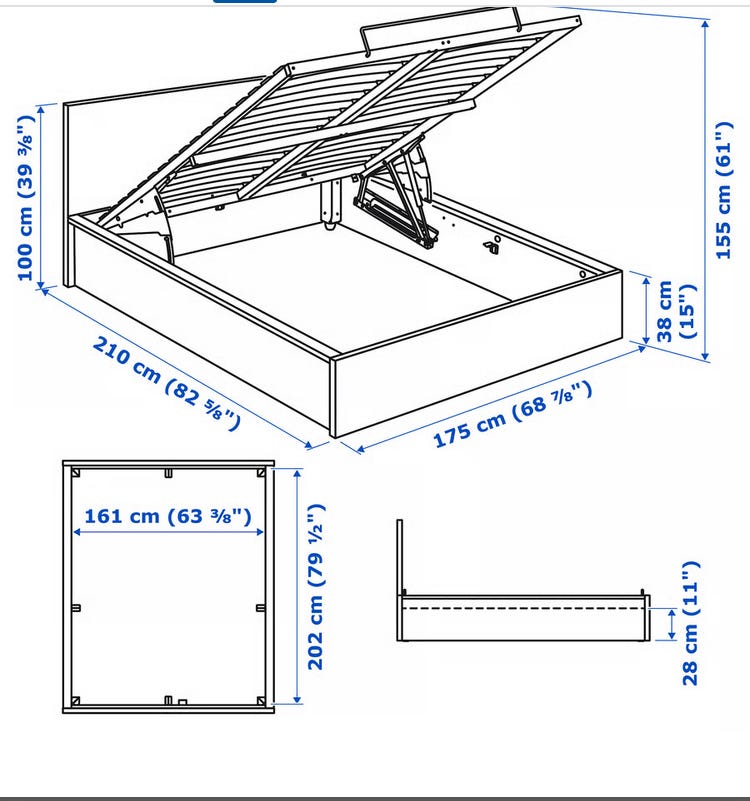 100 cm (39 ⅜")

155 cm (61")

38 cm (15")

210 cm (82 ⅝")

175 cm (68 ⅞")

161 cm (63 ⅜")

202 cm (79 ½")

28 cm (11")