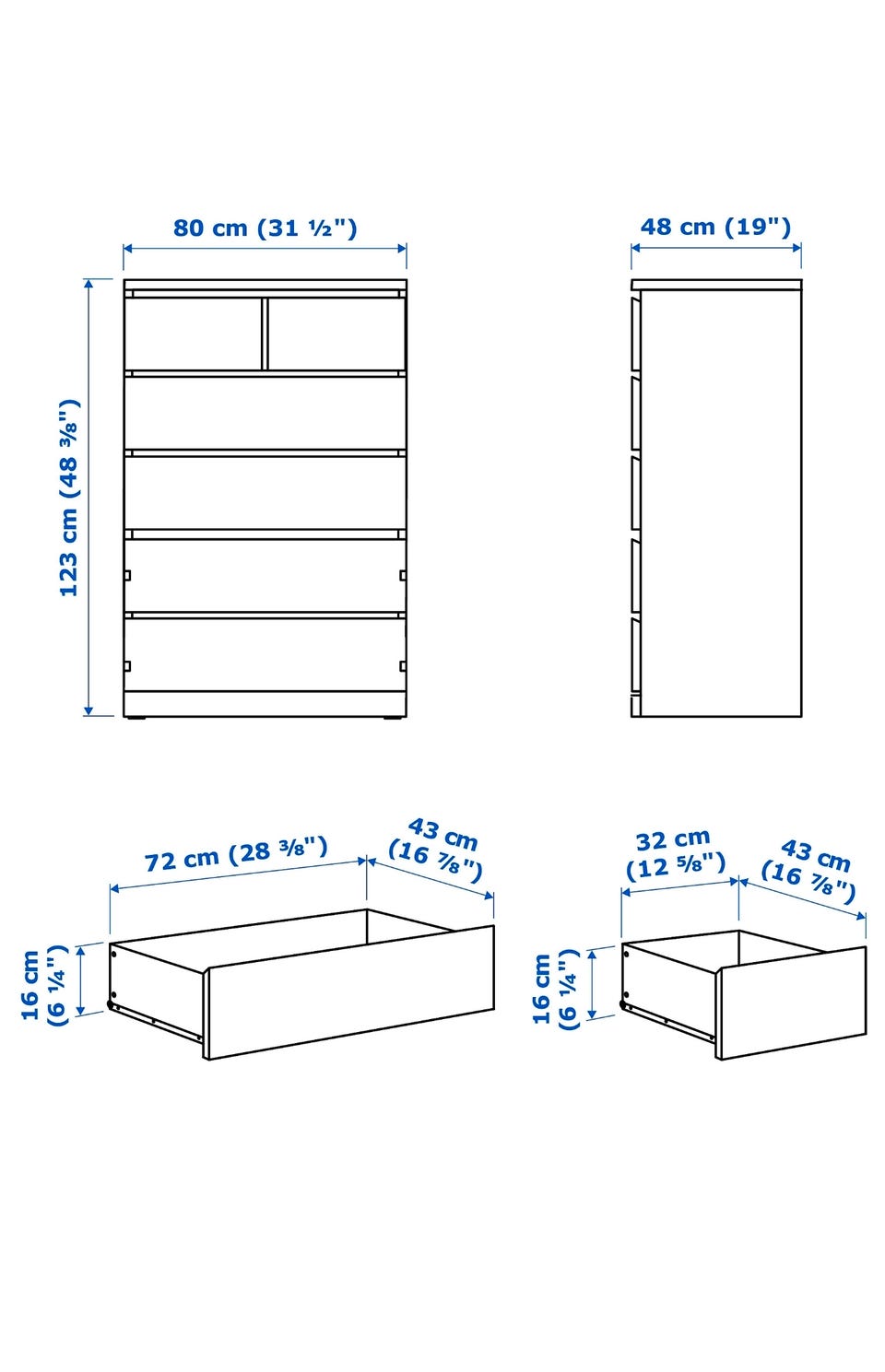 80 cm (31 ½")

48 cm (19")

123 cm (48 ⅜")

72 cm (28 ⅜")

43 cm (16 ⅞")

16 cm (6 ¼")

32 cm (12 ⅝")

43 cm (16 ⅞")

16 cm (6 ¼")