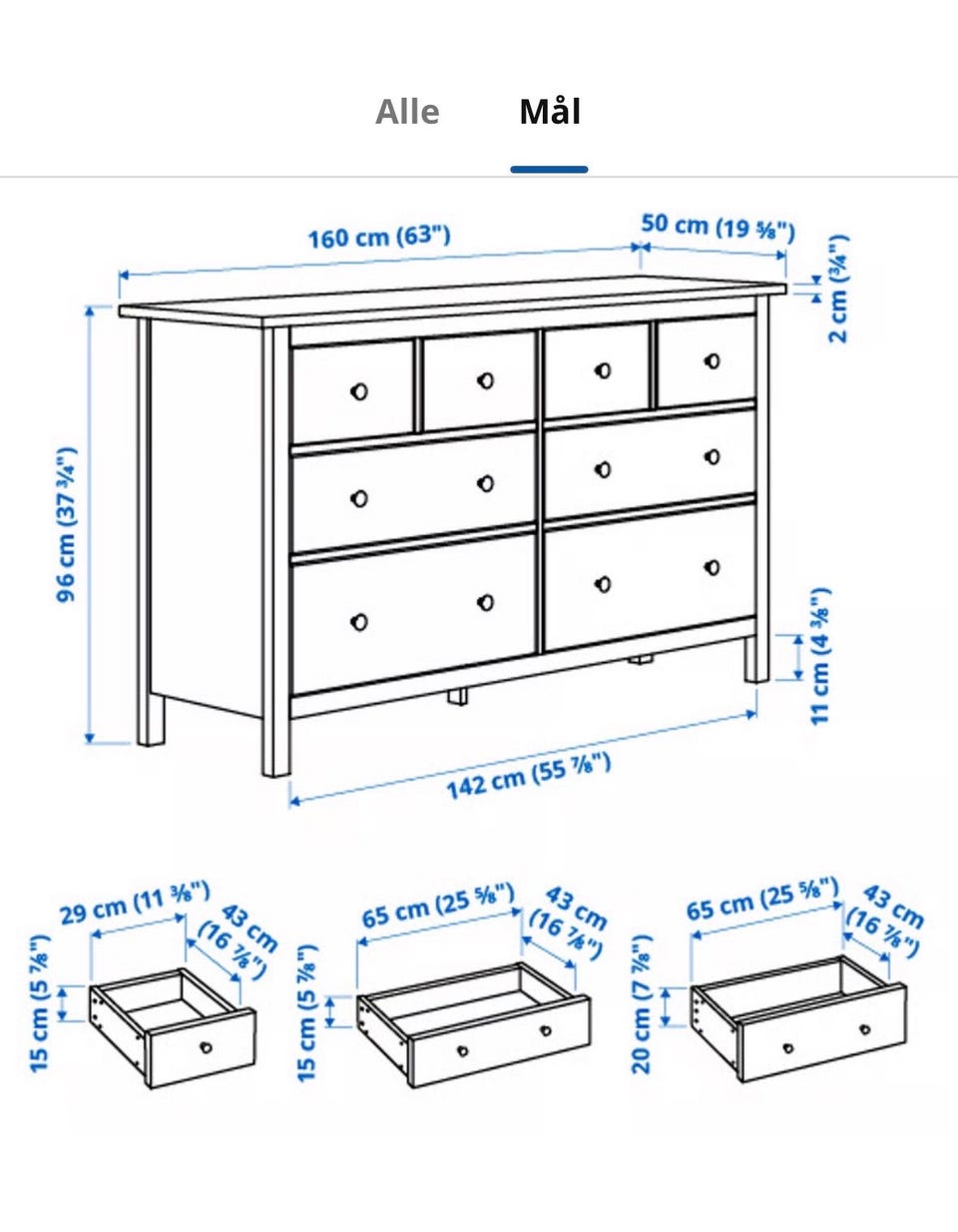 Alle Mål

160 cm (63")
50 cm (19 ⅝")
2 cm (¾")
96 cm (37 ¾")
11 cm (4 ⅜")
142 cm (55 ⅞")

29 cm (11 ⅜")
43 cm (16 ⅞")
15 cm (5 ⅞")

65 cm (25 ⅝")
43 cm (16 ⅞")
15 cm (5 ⅞")

65 cm (25 ⅝")
43 cm (16 ⅞")
20 cm (7 ⅞")