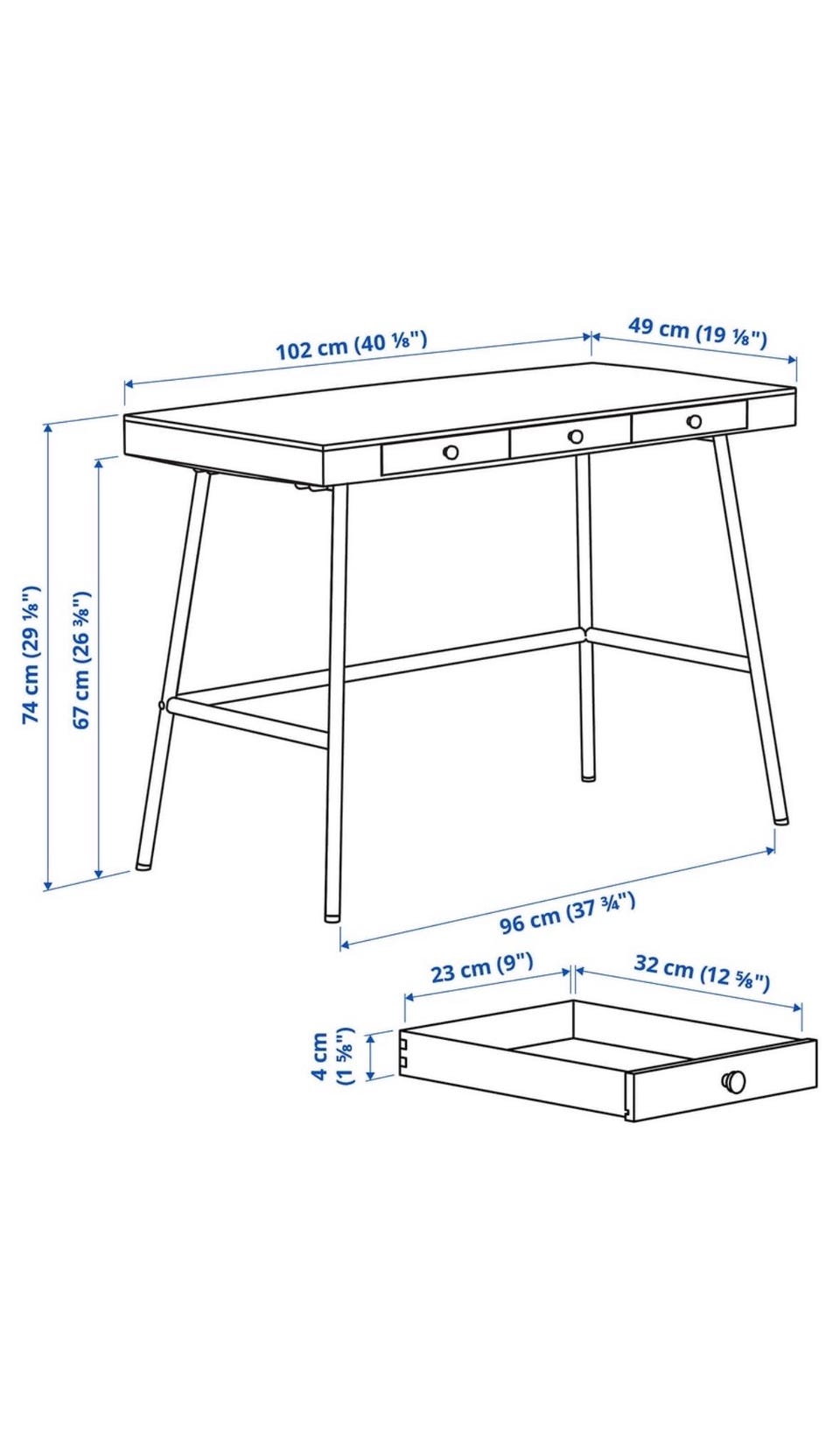 102 cm (40 ⅛")

49 cm (19 ⅛")

74 cm (29 ⅛")

67 cm (26 ⅜")

96 cm (37 ¾")

23 cm (9")

32 cm (12 ⅝")

4 cm (1 ⅝")