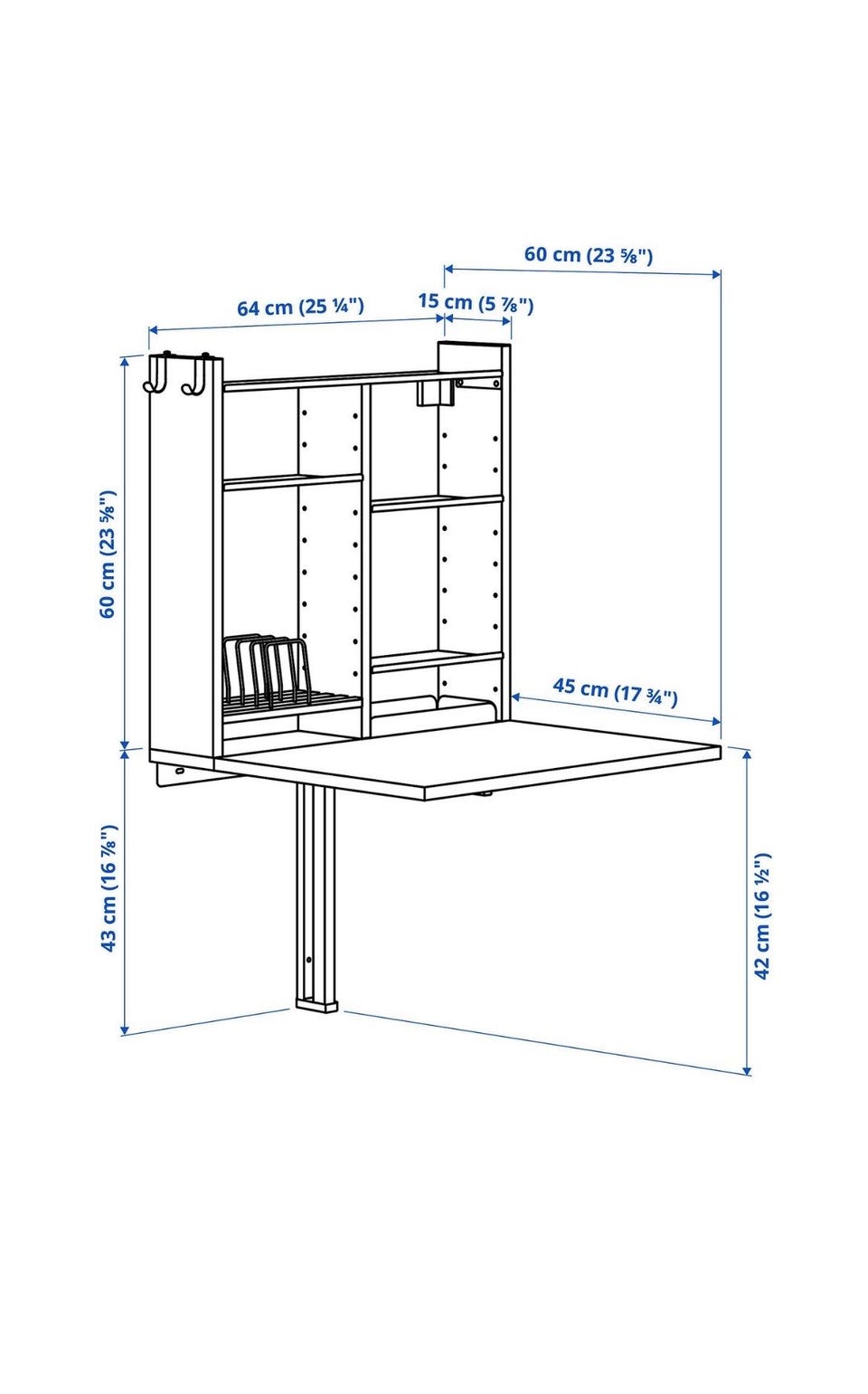 60 cm (23 ⅝")
64 cm (25 ¼")
15 cm (5 ⅞")
60 cm (23 ⅝")
45 cm (17 ¾")
43 cm (16 ⅞")
42 cm (16 ½")